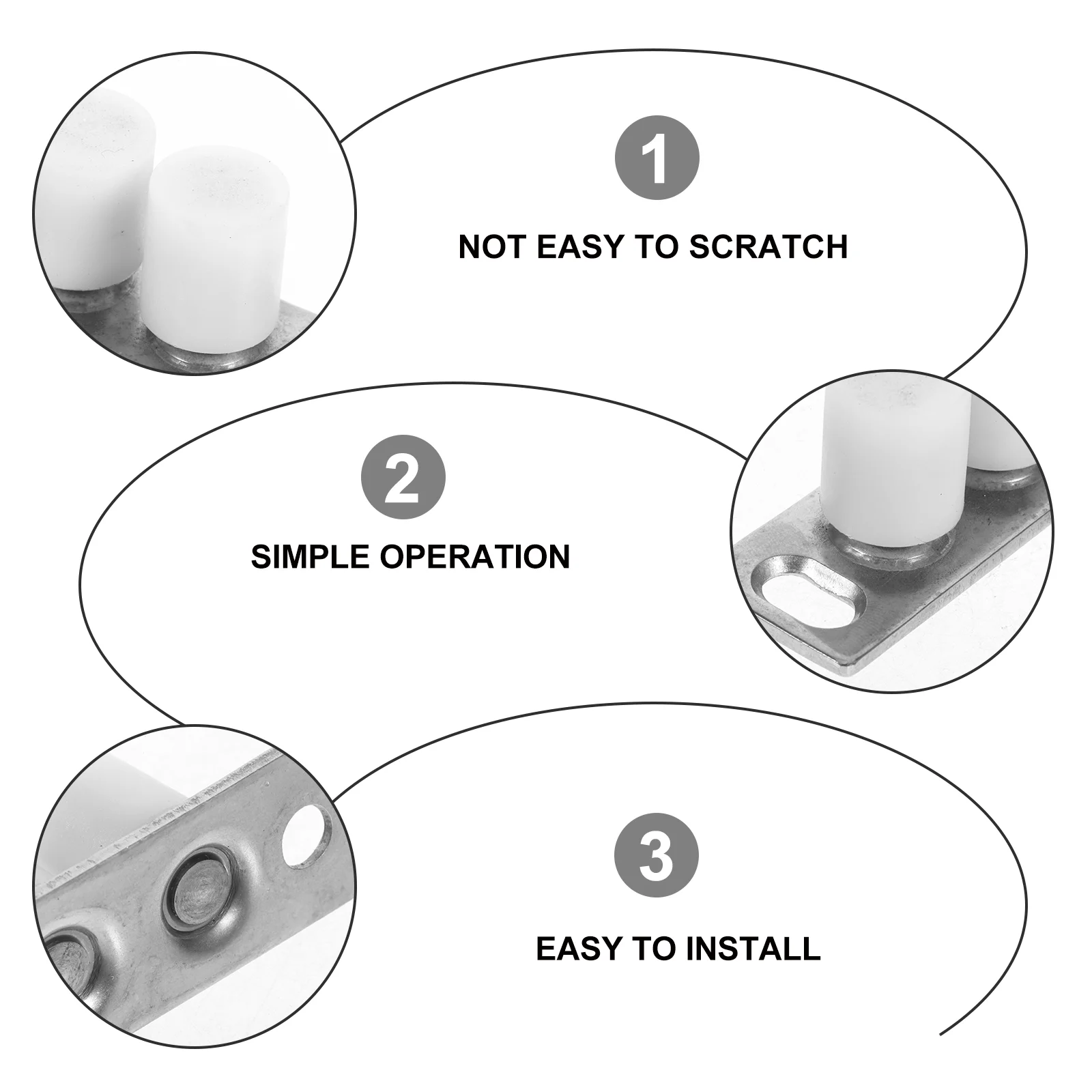 1

NOT EASY TO SCRATCH

2

SIMPLE OPERATION

3

EASY TO INSTALL