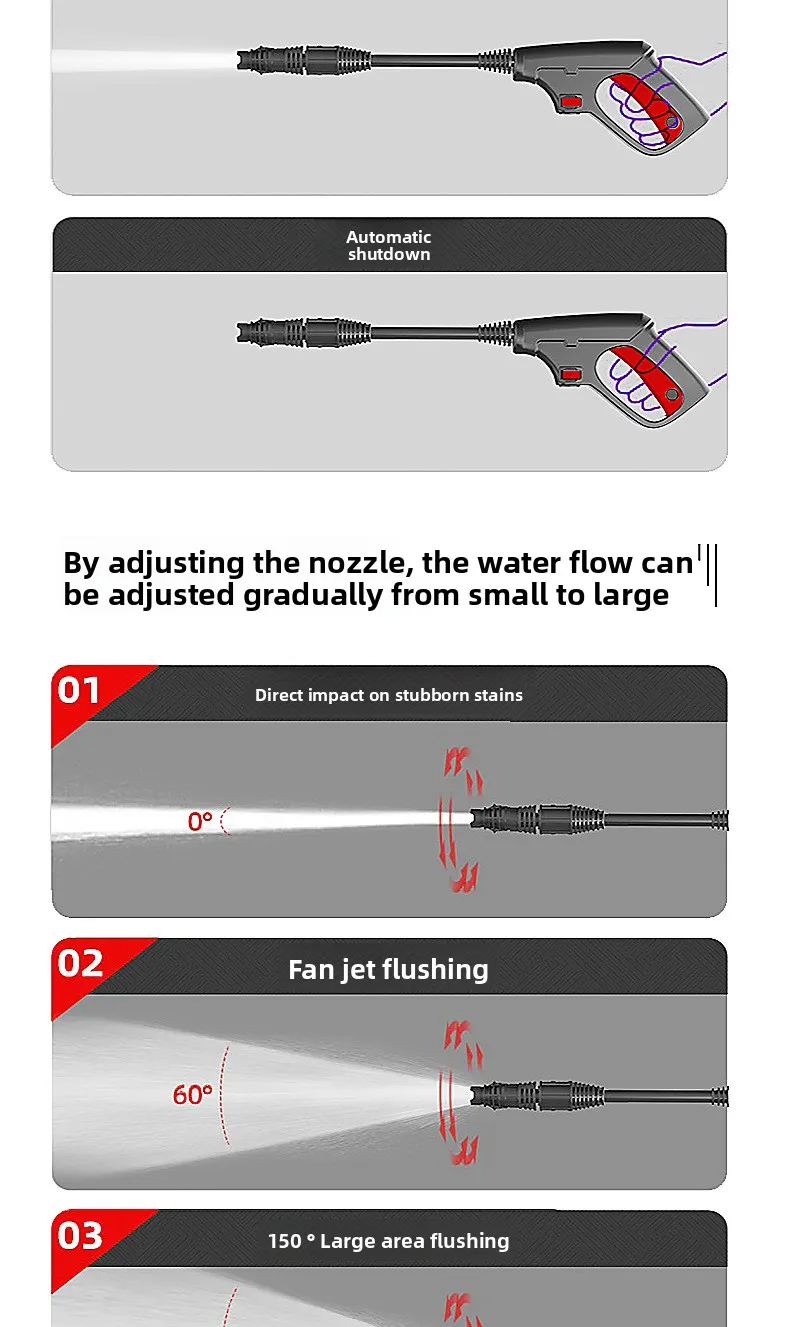 Automatic shutdown

By adjusting the nozzle, the water flow can be adjusted gradually from small to large

01

Direct impact on stubborn stains

0°

02

Fan jet flushing

60°

03

150 ° Large area flushing