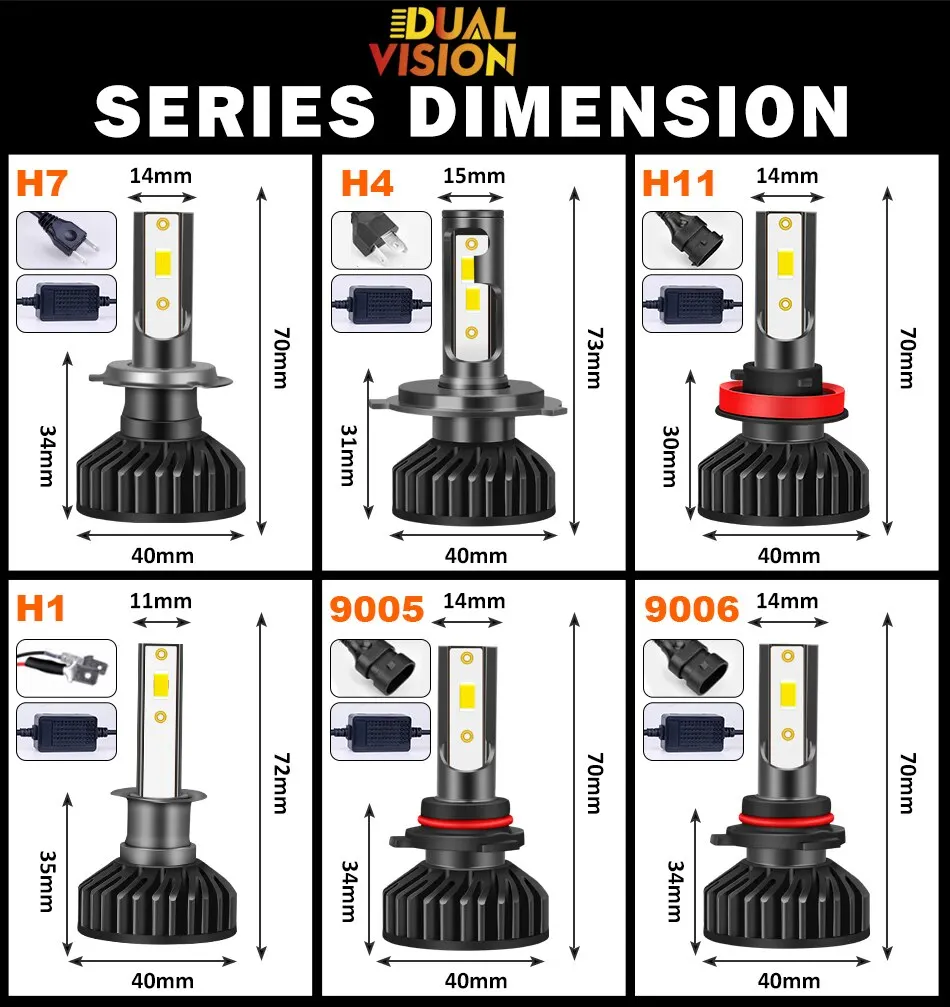 DUAL VISION
SERIES DIMENSION

H7
14mm
70mm
34mm
40mm

H4
15mm
73mm
31mm
40mm

H11
14mm
70mm
30mm
40mm

H1
11mm
72mm
35mm
40mm

9005
14mm
70mm
34mm
40mm

9006
14mm
70mm
34mm
40mm