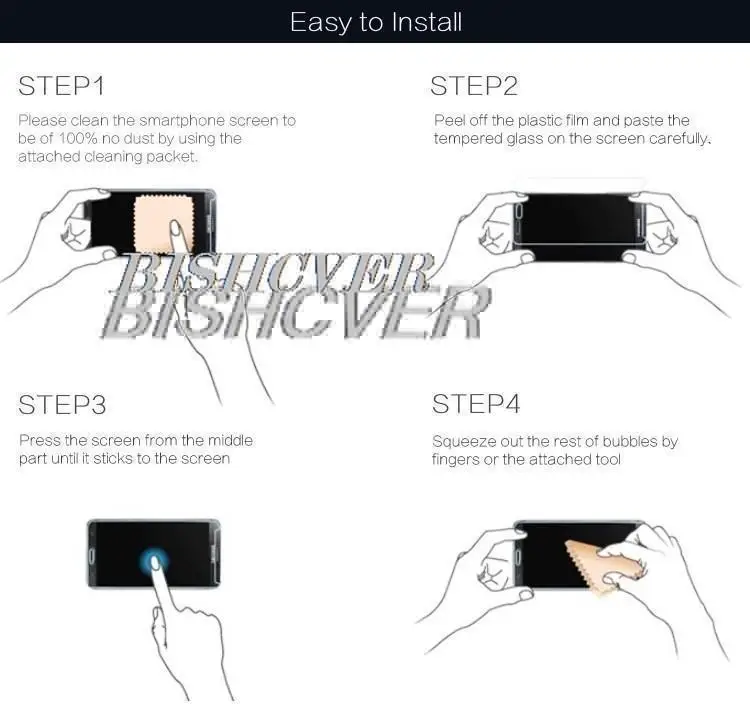 Easy to Install

STEP1

Please clean the smartphone screen to be of 100% no dust by using the attached cleaning packet.

STEP2

Peel off the plastic film and paste the tempered glass on the screen carefully.

BISHCVER
BISHCVER

STEP3

Press the screen from the middle part until it sticks to the screen

STEP4

Squeeze out the rest of bubbles by fingers or the attached tool