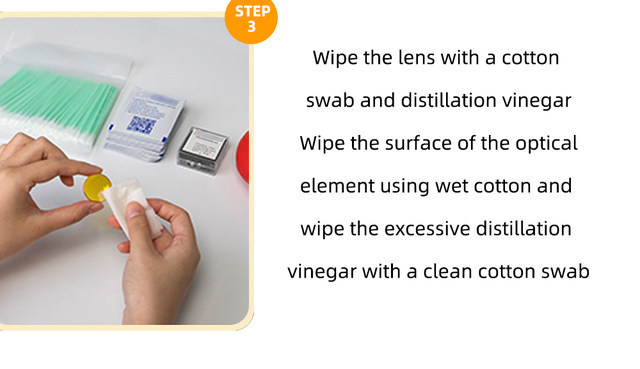 STEP 3

Wipe the lens with a cotton swab and distillation vinegar

Wipe the surface of the optical element using wet cotton and wipe the excessive distillation vinegar with a clean cotton swab