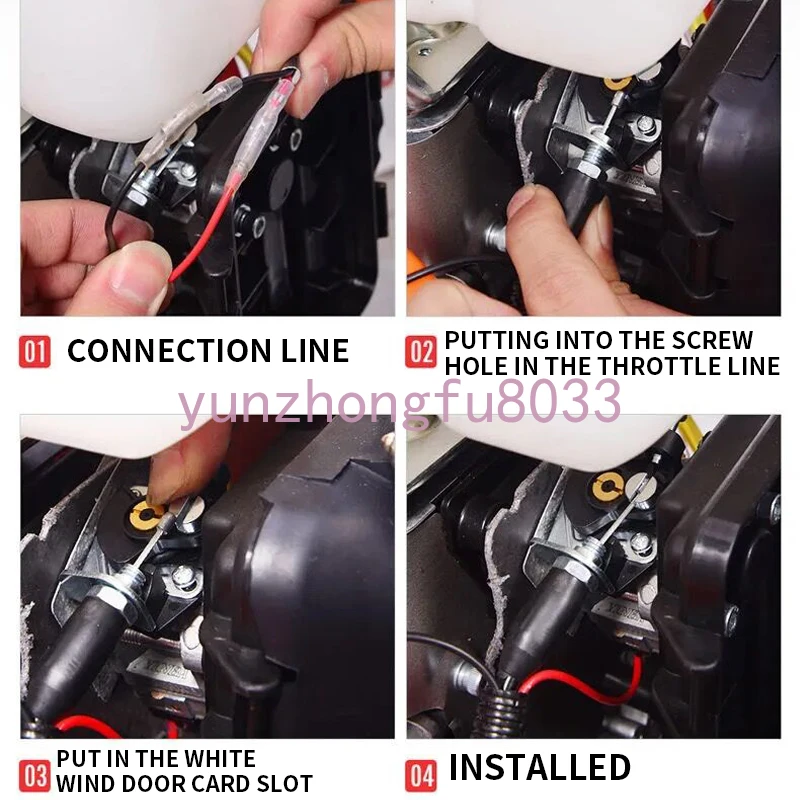 01 CONNECTION LINE

02 PUTTING INTO THE SCREW HOLE IN THE THROTTLE LINE

yunzhongfu8033

03 PUT IN THE WHITE WIND DOOR CARD SLOT

04 INSTALLED