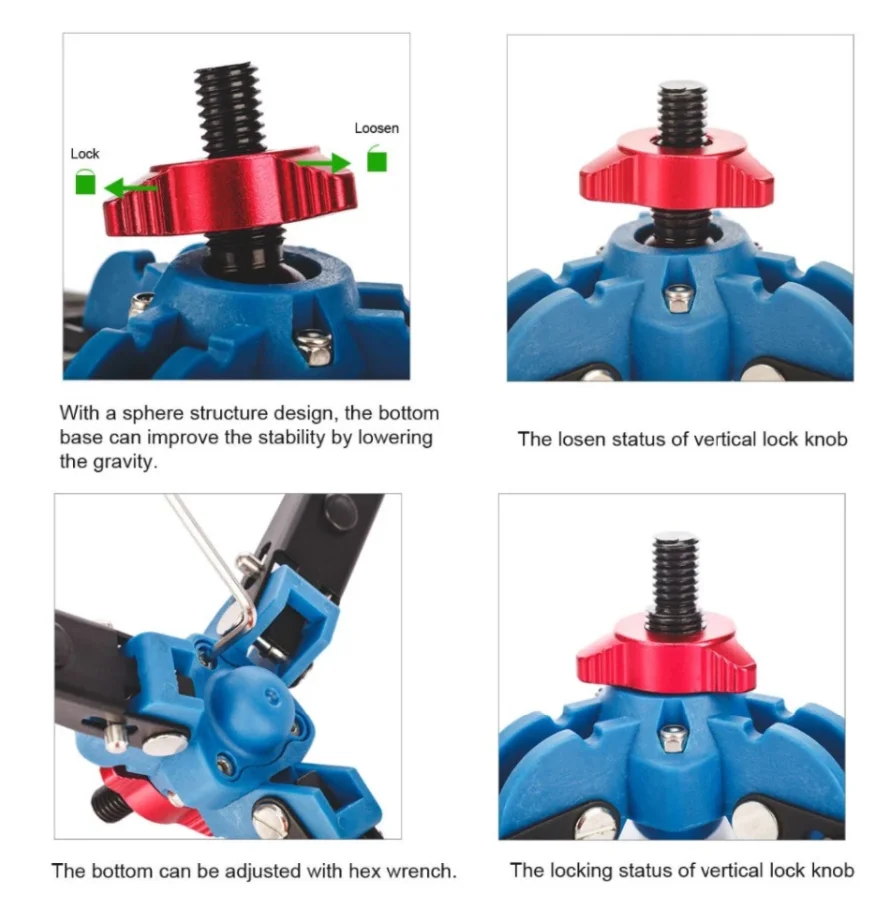 Lock

Loosen

With a sphere structure design, the bottom base can improve the stability by lowering the gravity.

The losen status of vertical lock knob

The bottom can be adjusted with hex wrench.

The locking status of vertical lock knob