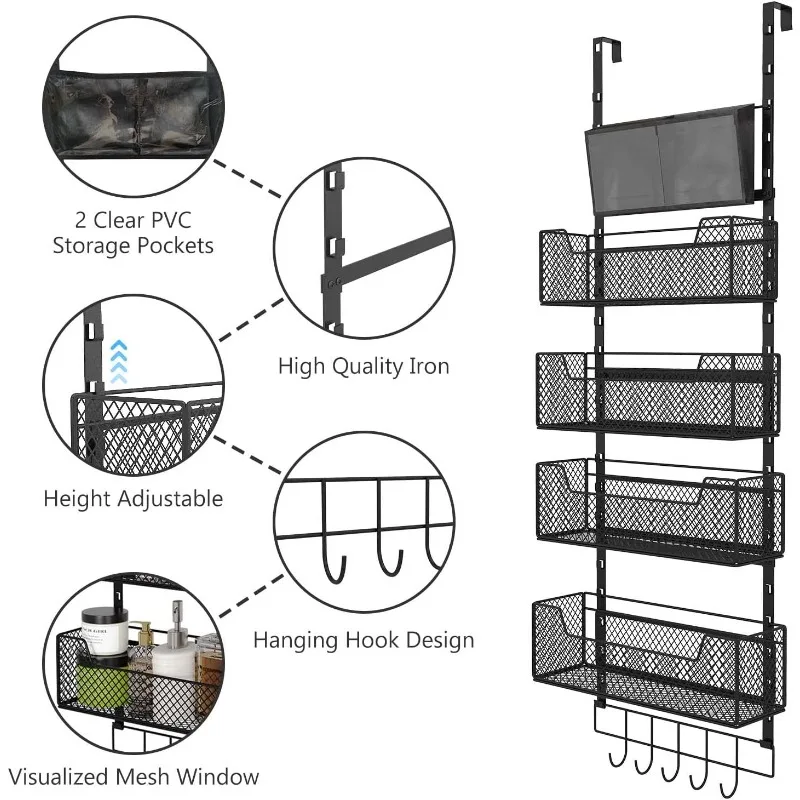 2 Clear PVC Storage Pockets

High Quality Iron

Height Adjustable

Hanging Hook Design

Visualized Mesh Window