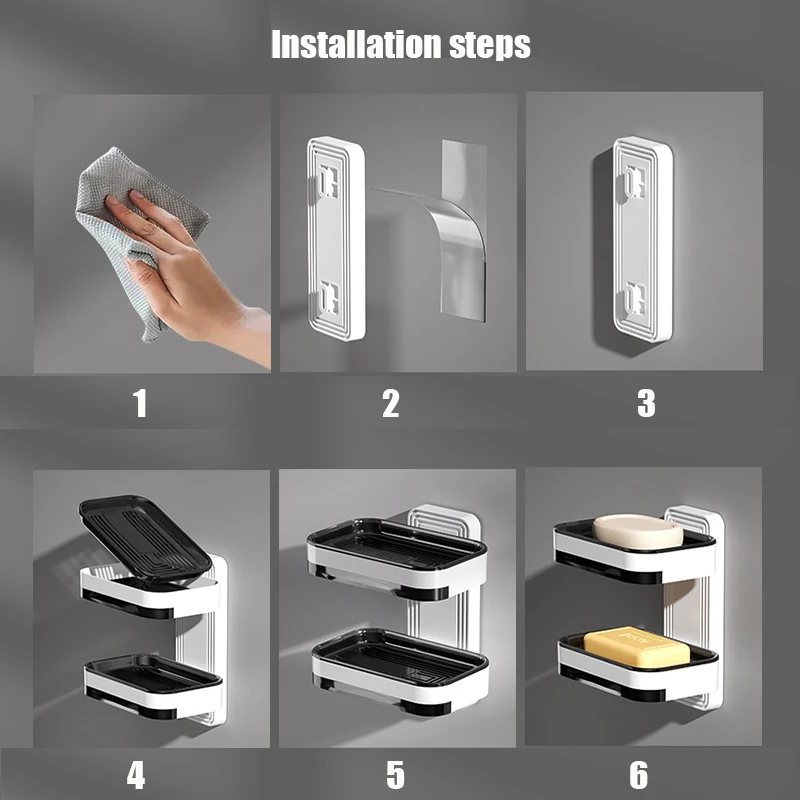 Installation steps

1

2

3

4

5

6