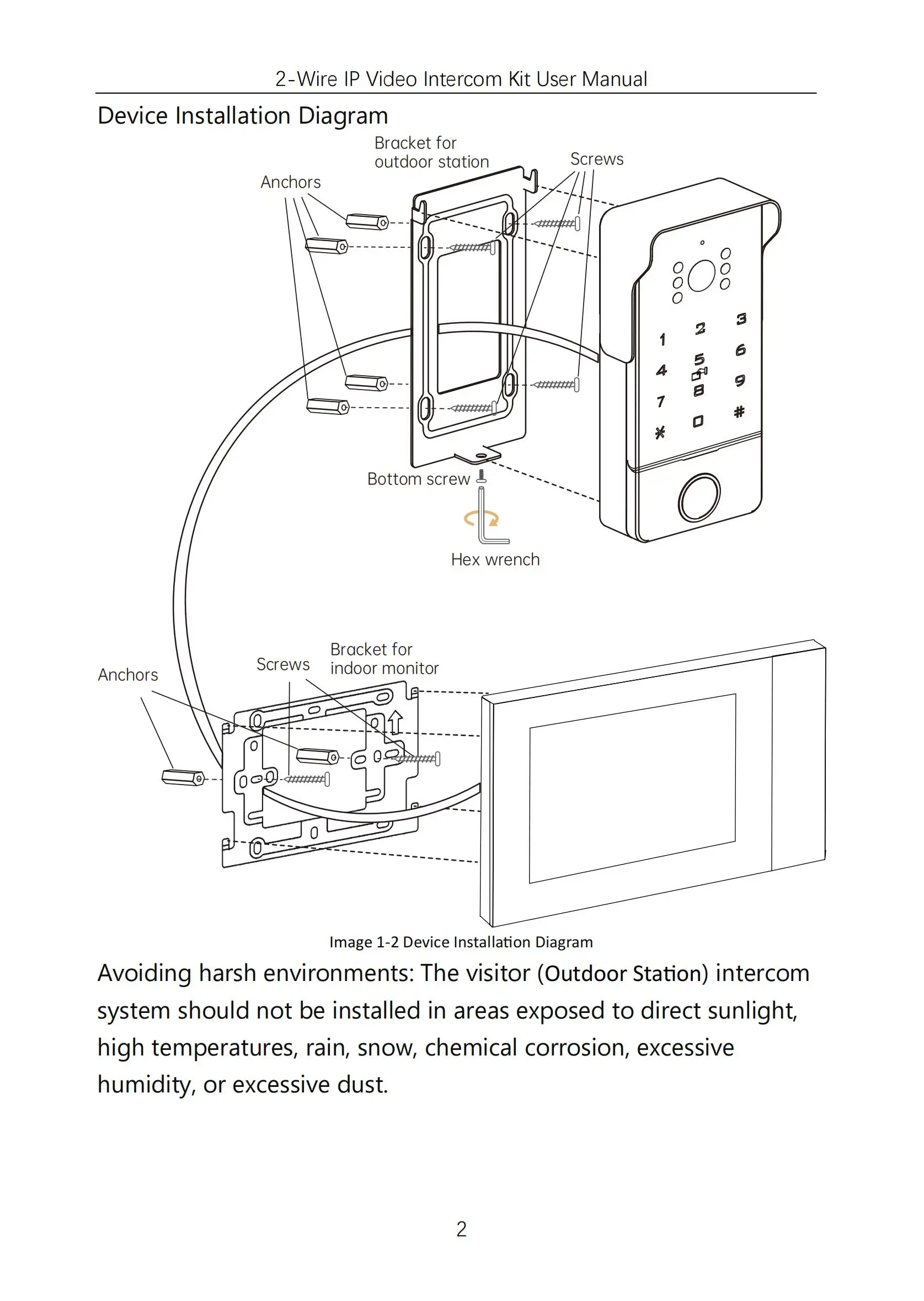 2-Wire IP Video Intercom Kit User Manual

Device Installation Diagram

Bracket for outdoor station

Screws

Anchors

1 2 3
4 5 6
7 8 9
* 0 #

Bottom screw

Hex wrench

Anchors

Screws

Bracket for indoor monitor

Image 1-2 Device Installation Diagram

Avoiding harsh environments: The visitor (Outdoor Station) intercom system should not be installed in areas exposed to direct sunlight, high temperatures, rain, snow, chemical corrosion, excessive humidity, or excessive dust.

2