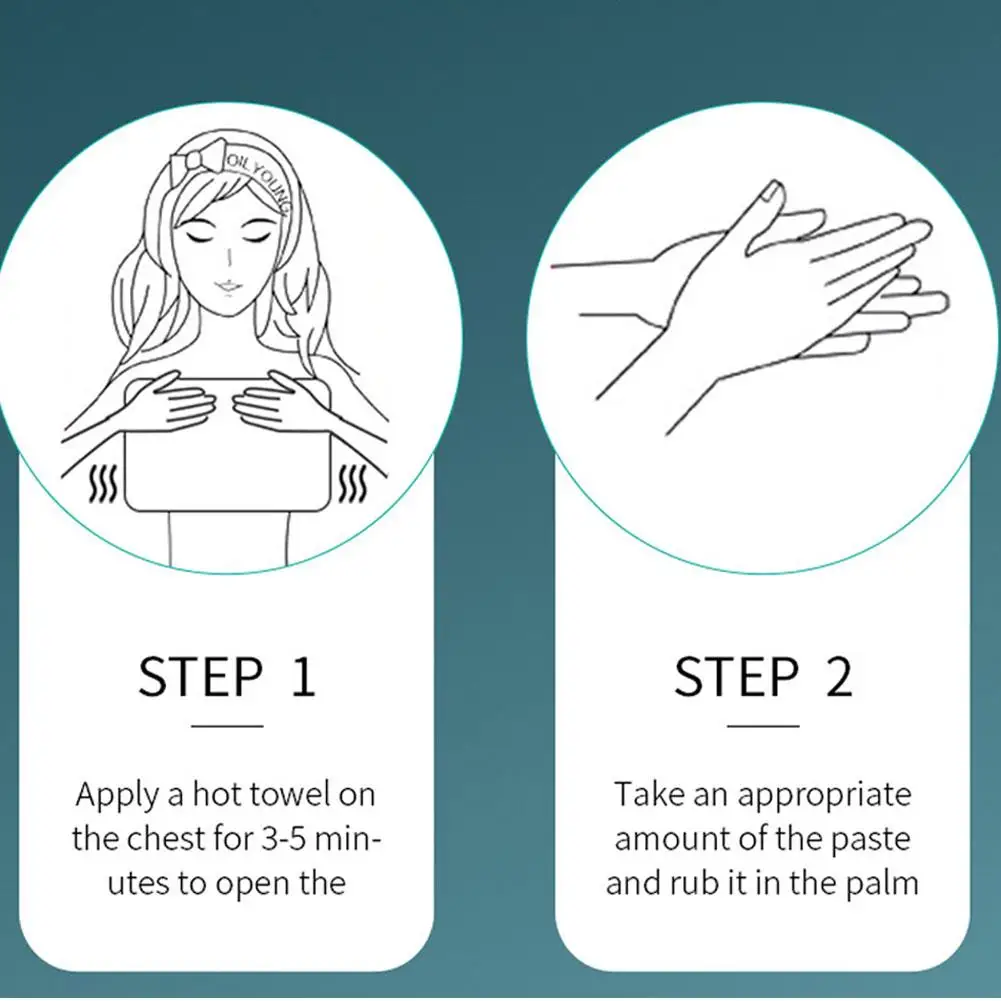 OIL YOUNG

STEP 1

Apply a hot towel on the chest for 3-5 minutes to open the

STEP 2

Take an appropriate amount of the paste and rub it in the palm