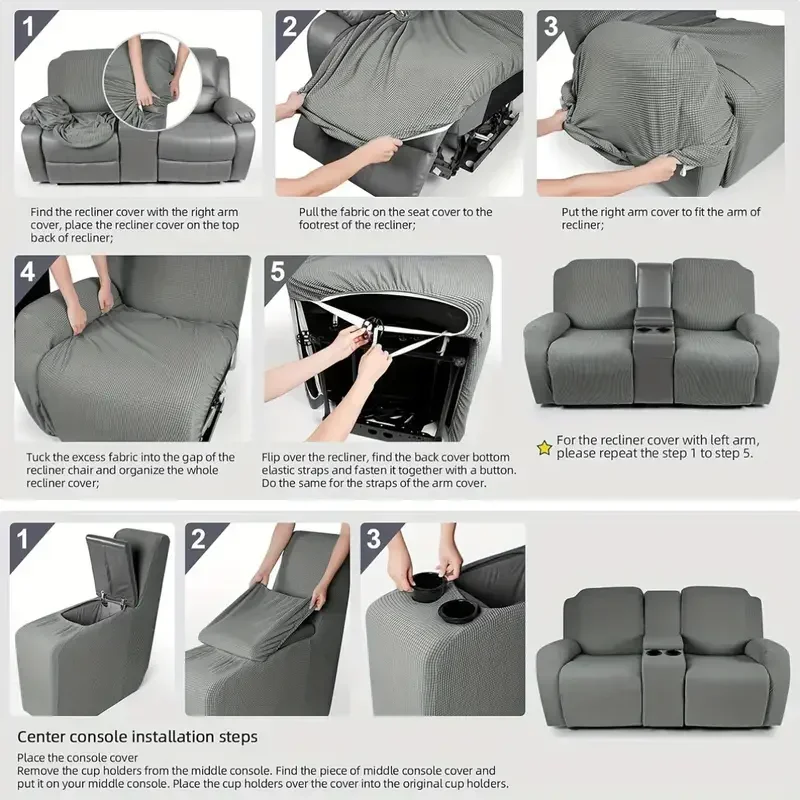 1

Find the recliner cover with the right arm cover, place the recliner cover on the top back of recliner;

2

Pull the fabric on the seat cover to the footrest of the recliner;

3

Put the right arm cover to fit the arm of recliner;

4

Tuck the excess fabric into the gap of the recliner chair and organize the whole recliner cover;

5

Flip over the recliner, find the back cover bottom elastic straps and fasten it together with a button. Do the same for the straps of the arm cover.

For the recliner cover with left arm, please repeat the step 1 to step 5.

1

2

3

Center console installation steps

Place the console cover
Remove the cup holders from the middle console. Find the piece of middle console cover and put it on your middle console. Place the cup holders over the cover into the original cup holders.