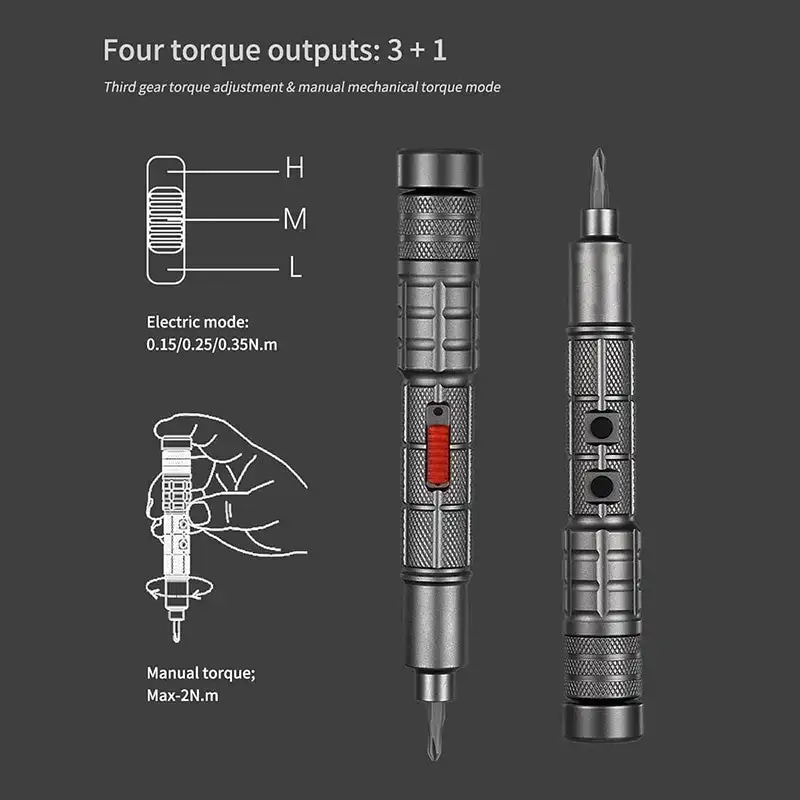 Four torque outputs: 3 + 1

Third gear torque adjustment & manual mechanical torque mode

H

M

L

Electric mode:
0.15/0.25/0.35N.m

Manual torque;
Max-2N.m