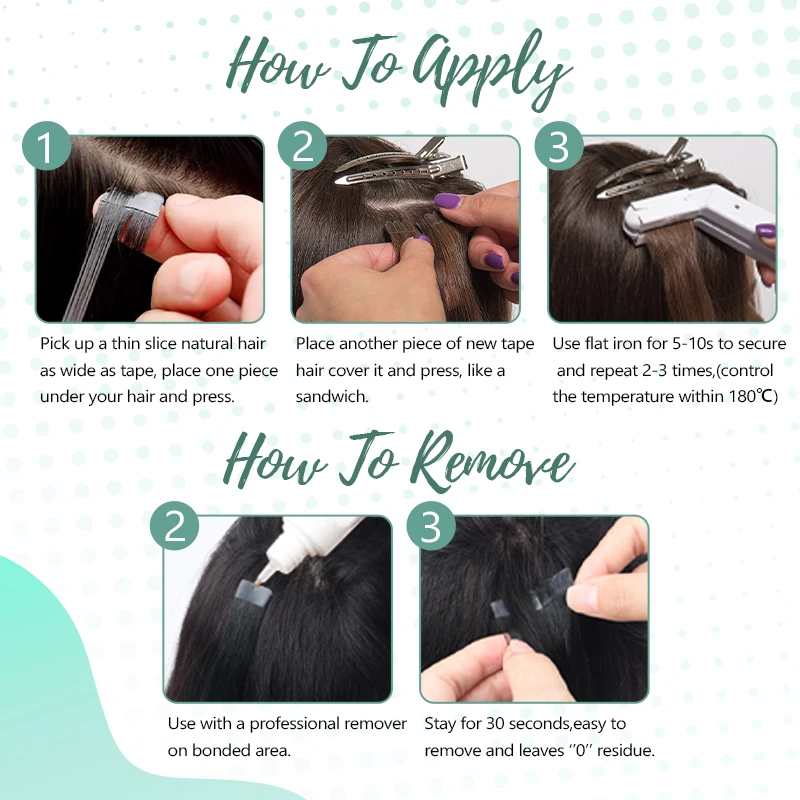 How To Apply

1

Pick up a thin slice natural hair as wide as tape, place one piece under your hair and press.

2

Place another piece of new tape hair cover it and press, like a sandwich.

3

Use flat iron for 5-10s to secure and repeat 2-3 times,(control the temperature within 180℃)

How To Remove

2

Use with a professional remover on bonded area.

3

Stay for 30 seconds,easy to remove and leaves "0" residue.