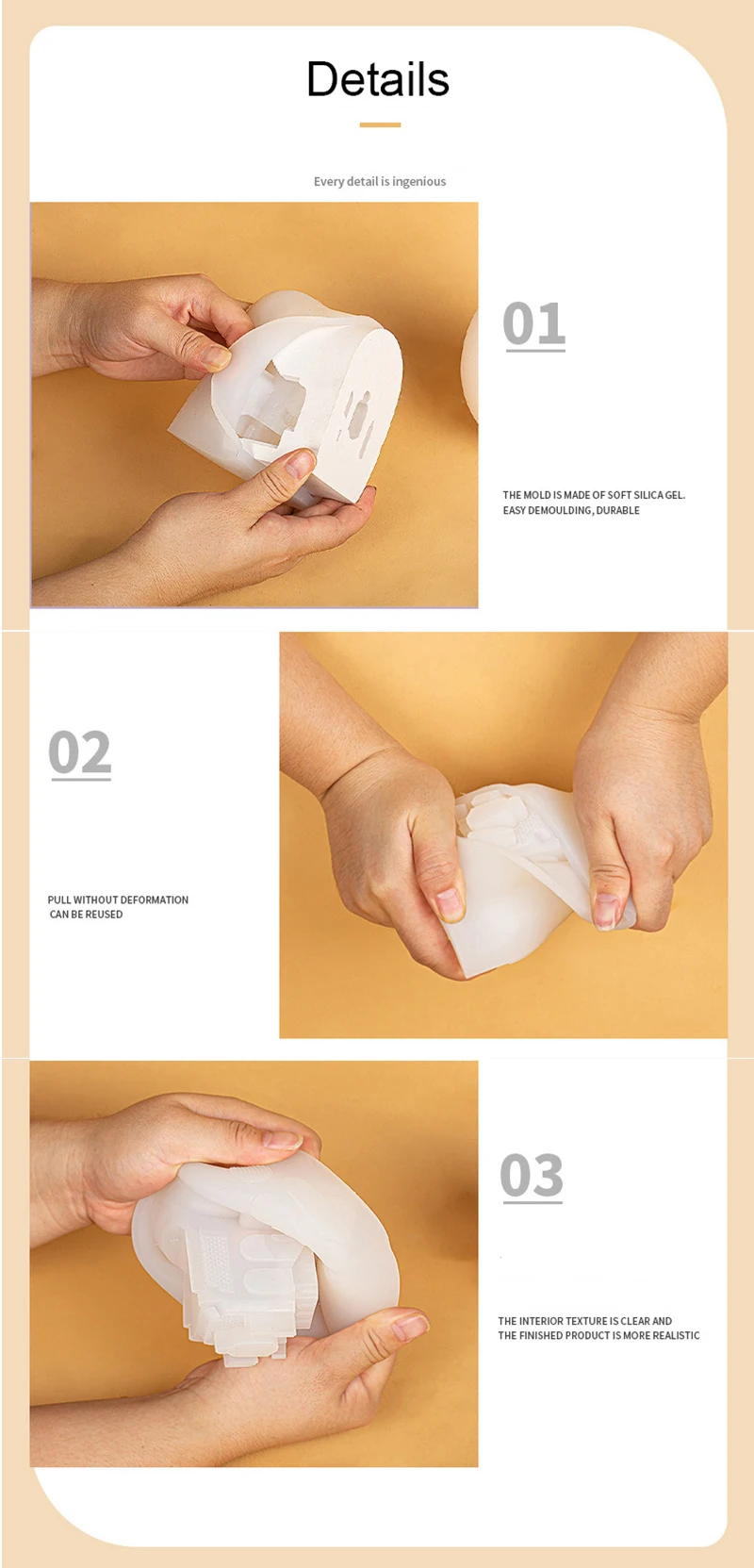 Details

Every detail is ingenious

01

THE MOLD IS MADE OF SOFT SILICA GEL. EASY DEMOULDING, DURABLE

02

PULL WITHOUT DEFORMATION CAN BE REUSED

03

THE INTERIOR TEXTURE IS CLEAR AND THE FINISHED PRODUCT IS MORE REALISTIC