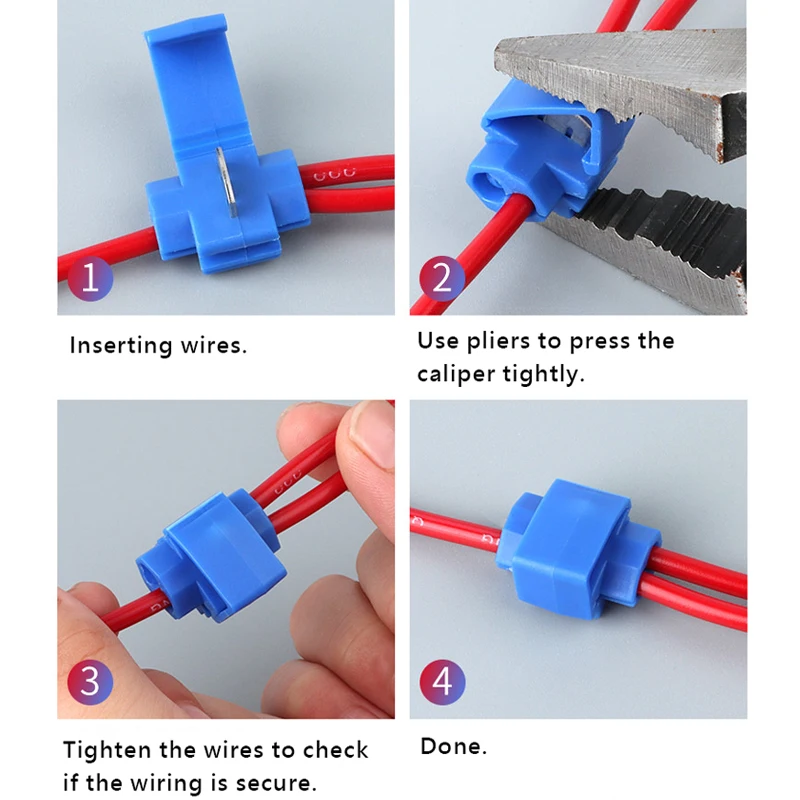 1

Inserting wires.

2

Use pliers to press the caliper tightly.

3

Tighten the wires to check if the wiring is secure.

4

Done.