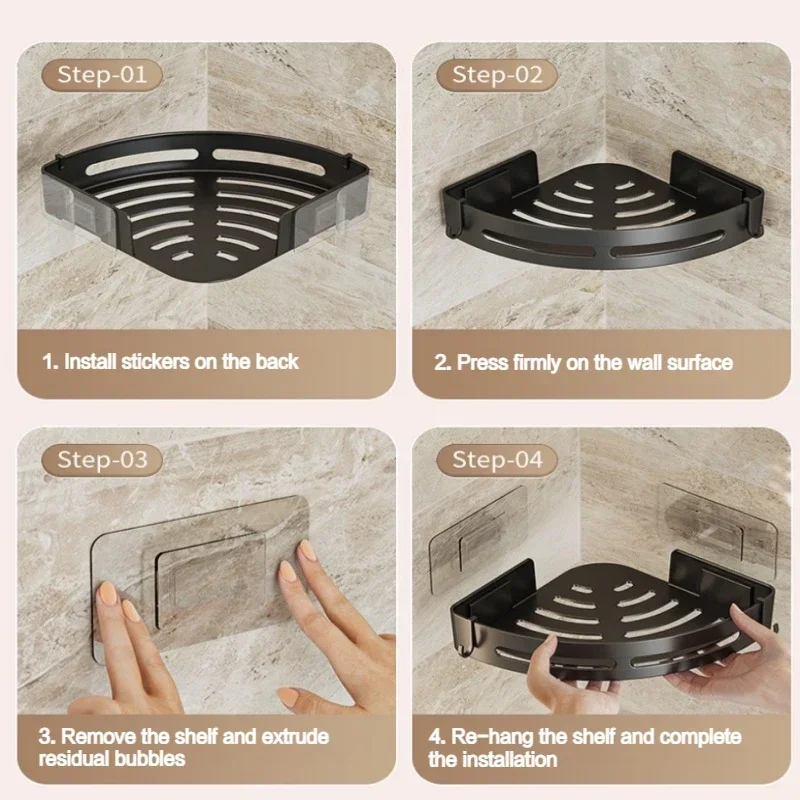 Step-01

1. Install stickers on the back

Step-02

2. Press firmly on the wall surface

Step-03

3. Remove the shelf and extrude residual bubbles

Step-04

4. Re-hang the shelf and complete the installation