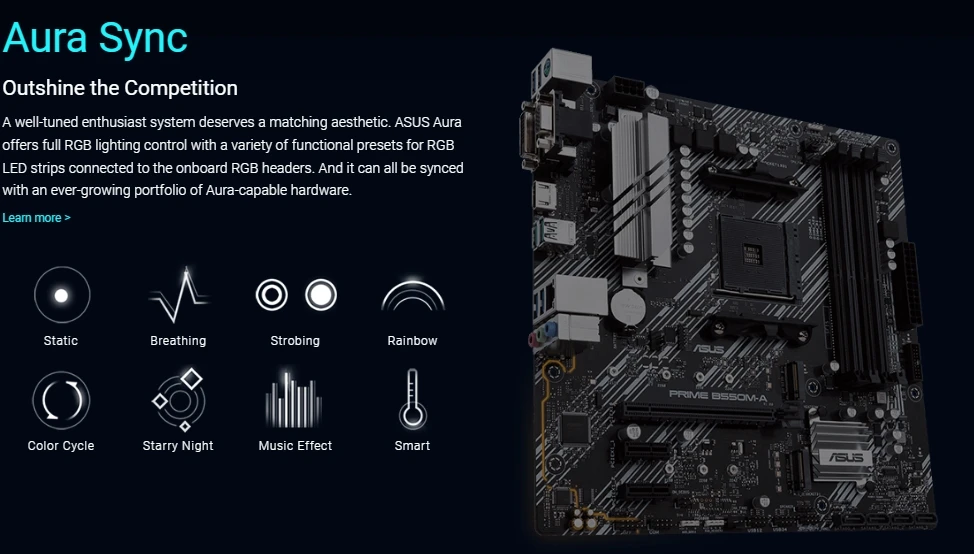 Aura Sync

Outshine the Competition

A well-tuned enthusiast system deserves a matching aesthetic. ASUS Aura offers full RGB lighting control with a variety of functional presets for RGB LED strips connected to the onboard RGB headers. And it can all be synced with an ever-growing portfolio of Aura-capable hardware.

Learn more >

Static

Breathing

Strobing

Rainbow

Color Cycle

Starry Night

Music Effect

Smart

ASUS

PRIME B550M-A

ASUS