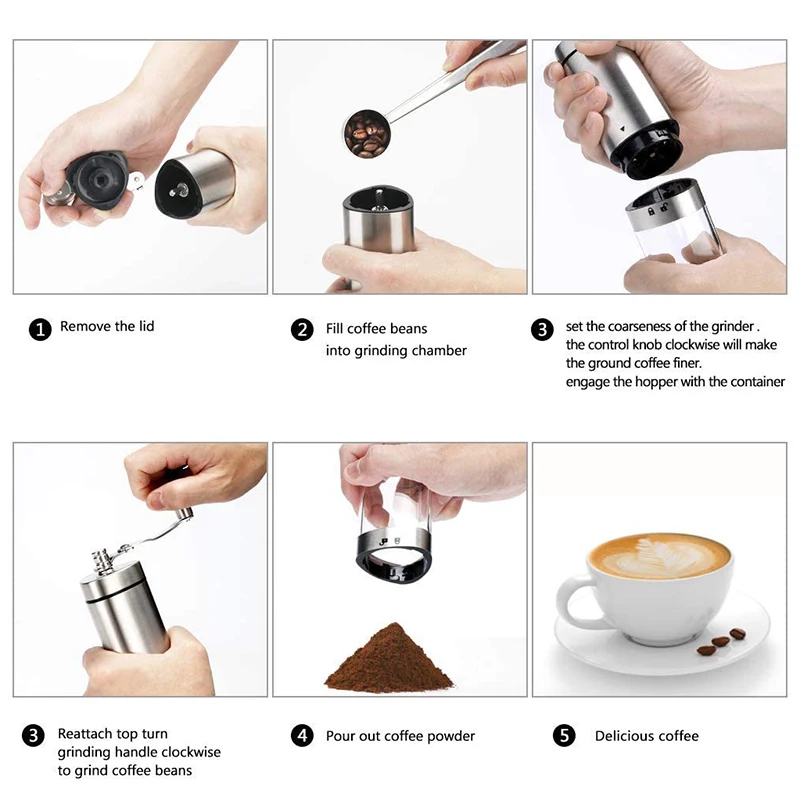 1 Remove the lid

2 Fill coffee beans into grinding chamber

3 set the coarseness of the grinder . the control knob clockwise will make the ground coffee finer. engage the hopper with the container

3 Reattach top turn grinding handle clockwise to grind coffee beans

4 Pour out coffee powder

5 Delicious coffee