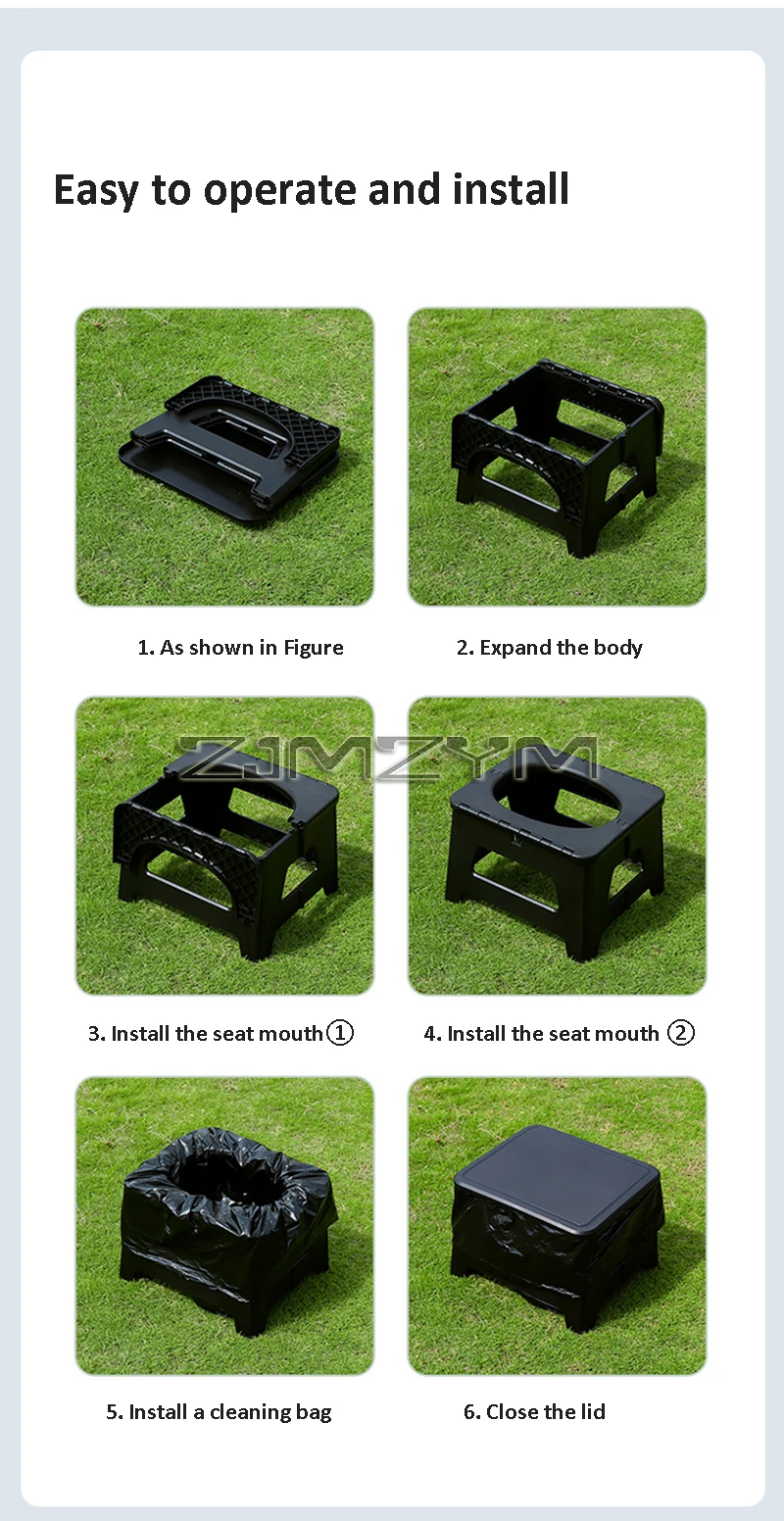 Easy to operate and install

1. As shown in Figure

2. Expand the body

ZJMZYM

3. Install the seat mouth①

4. Install the seat mouth ②

5. Install a cleaning bag

6. Close the lid