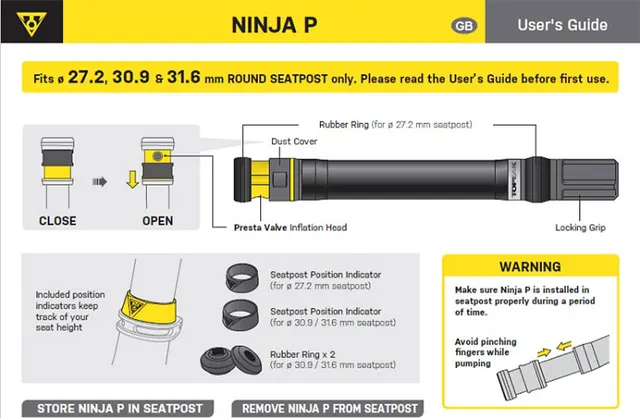 NINJA P

GB

User's Guide

Fits ø 27.2, 30.9 & 31.6 mm ROUND SEATPOST only. Please read the User's Guide before first use.

CLOSE

OPEN

Rubber Ring (for ø 27.2 mm seatpost)

Dust Cover

TOPEAK

Presta Valve Inflation Head

Locking Grip

Included position indicators keep track of your seat height

Seatpost Position Indicator (for ø 27.2 mm seatpost)

Seatpost Position Indicator (for ø 30.9 / 31.6 mm seatpost)

Rubber Ring x 2 (for ø 30.9 / 31.6 mm seatpost)

WARNING

Make sure Ninja P is installed in seatpost properly during a period of time.

Avoid pinching fingers while pumping

STORE NINJA P IN SEATPOST

REMOVE NINJA P FROM SEATPOST