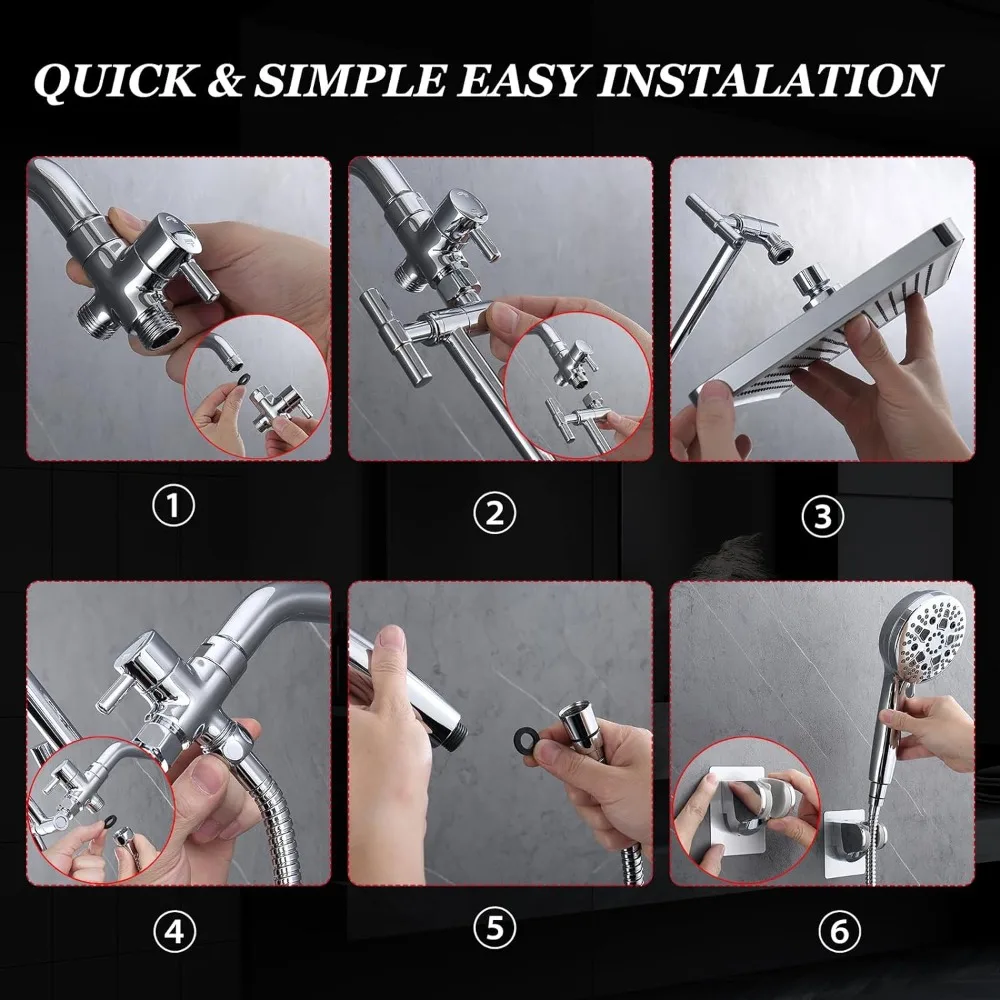 QUICK & SIMPLE EASY INSTALATION

①

②

③

④

⑤

⑥