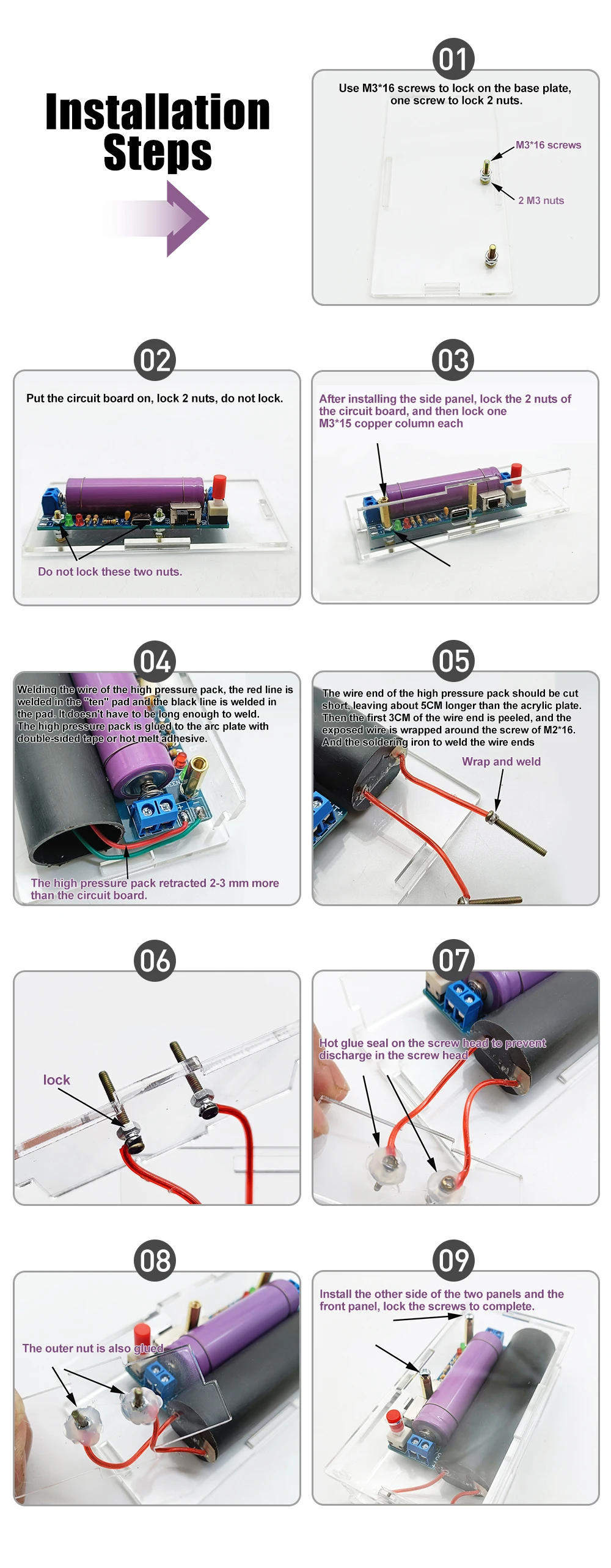 Installation Steps

01

Use M3*16 screws to lock on the base plate, one screw to lock 2 nuts.

M3*16 screws

2 M3 nuts

02

Put the circuit board on, lock 2 nuts, do not lock.

Do not lock these two nuts.

03

After installing the side panel, lock the 2 nuts of the circuit board, and then lock one M3*15 copper column each

04

Welding the wire of the high pressure pack, the red line is welded in the "ten" pad and the black line is welded in the pad. It doesn't have to be long enough to weld. The high pressure pack is glued to the arc plate with double-sided tape or hot melt adhesive.

The high pressure pack retracted 2-3 mm more than the circuit board.

05

The wire end of the high pressure pack should be cut short, leaving about 5CM longer than the acrylic plate. Then the first 3CM of the wire end is peeled, and the exposed wire is wrapped around the screw of M2*16. And the soldering iron to weld the wire ends

Wrap and weld

06

lock

07

Hot glue seal on the screw head to prevent discharge in the screw head

08

The outer nut is also glued

09

Install the other side of the two panels and the front panel, lock the screws to complete.