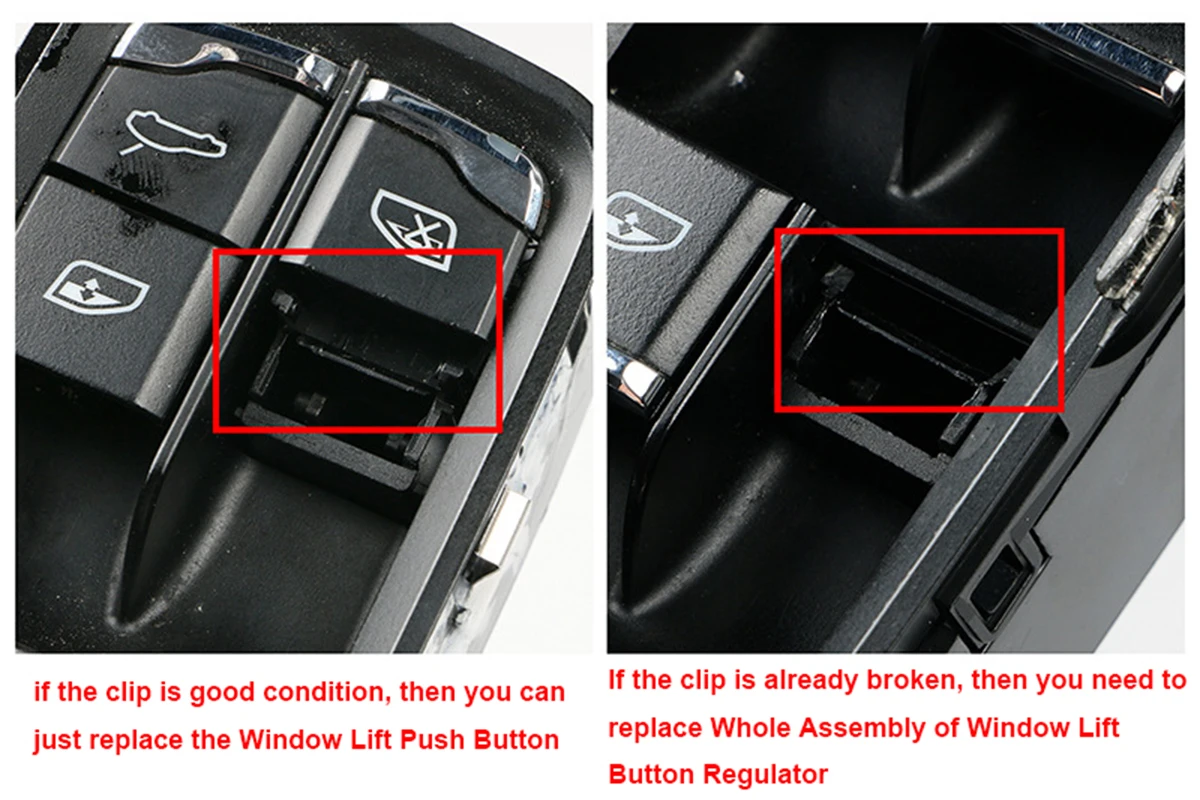 if the clip is good condition, then you can just replace the Window Lift Push Button

If the clip is already broken, then you need to replace Whole Assembly of Window Lift Button Regulator