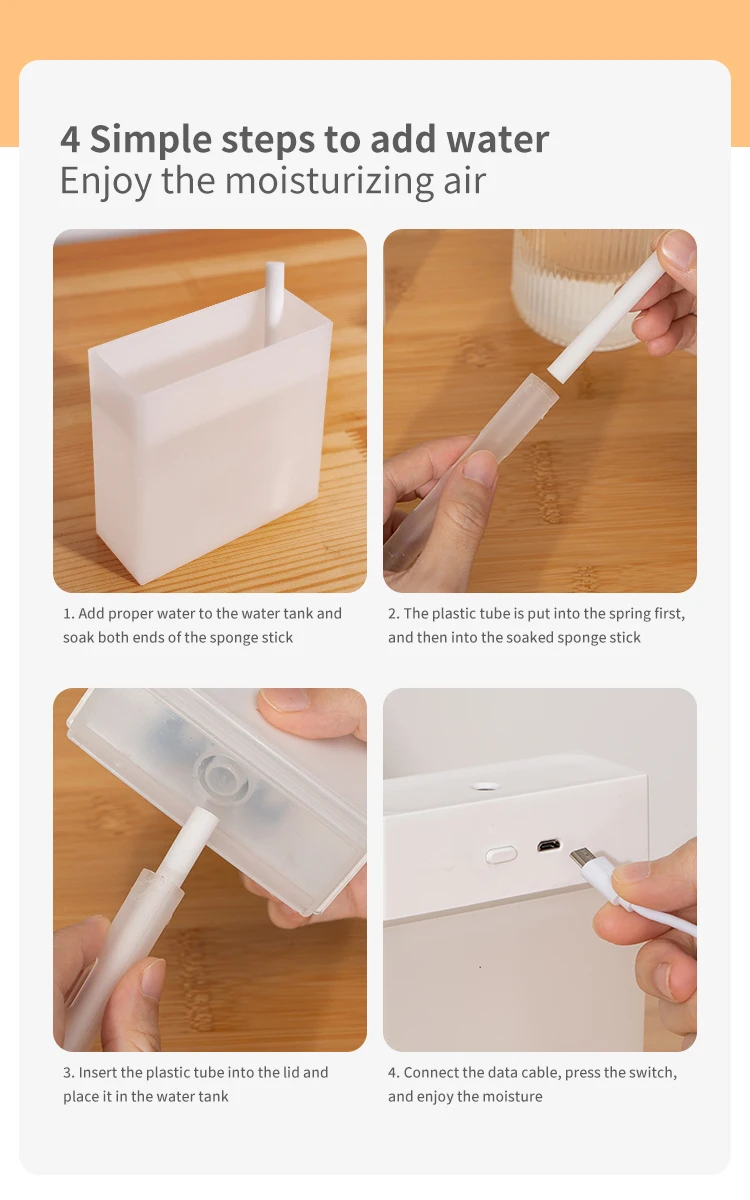 4 Simple steps to add water
Enjoy the moisturizing air

1. Add proper water to the water tank and soak both ends of the sponge stick

2. The plastic tube is put into the spring first, and then into the soaked sponge stick

3. Insert the plastic tube into the lid and place it in the water tank

4. Connect the data cable, press the switch, and enjoy the moisture