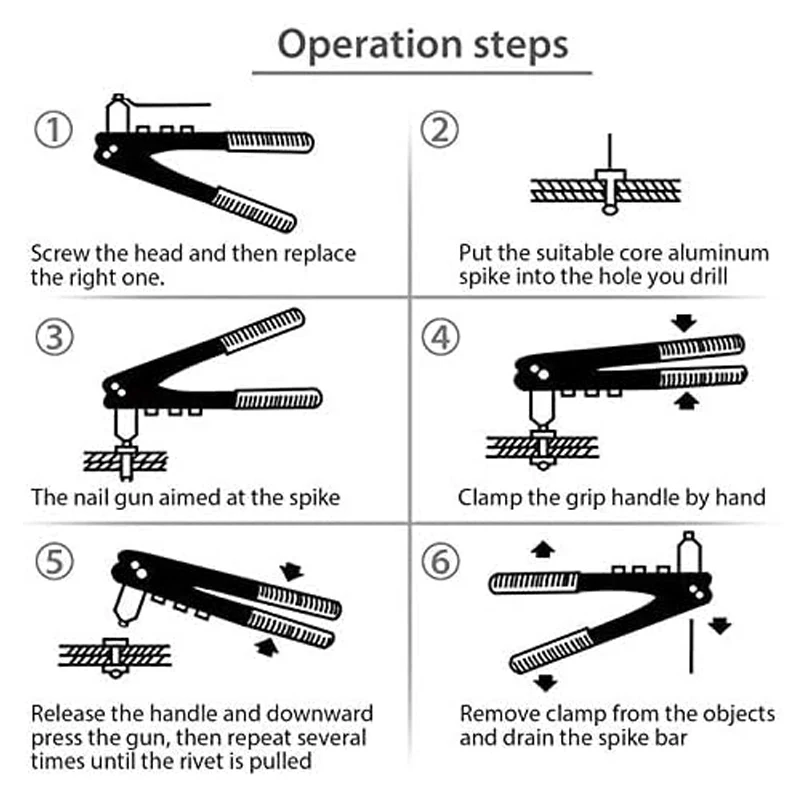 Operation steps

①

Screw the head and then replace the right one.

②

Put the suitable core aluminum spike into the hole you drill

③

The nail gun aimed at the spike

④

Clamp the grip handle by hand

⑤

Release the handle and downward press the gun, then repeat several times until the rivet is pulled

⑥

Remove clamp from the objects and drain the spike bar