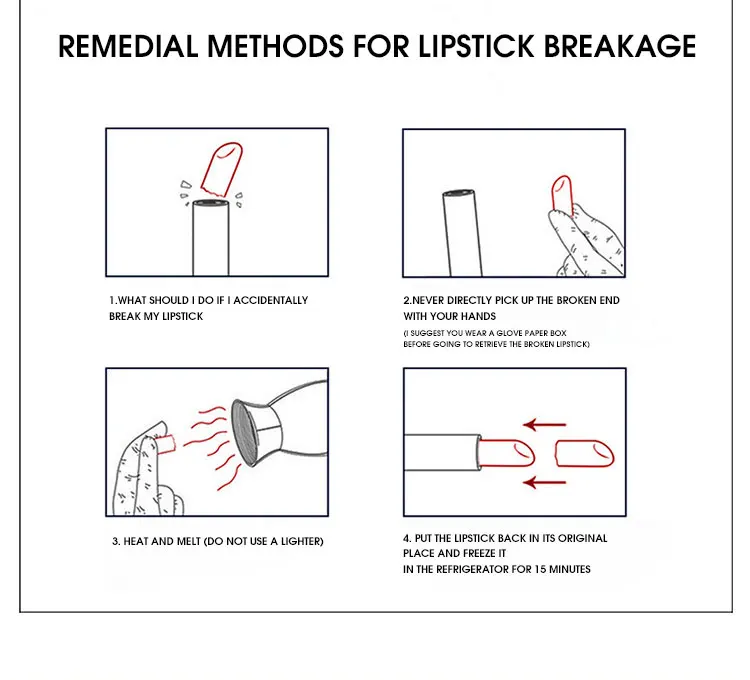 REMEDIAL METHODS FOR LIPSTICK BREAKAGE

1.WHAT SHOULD I DO IF I ACCIDENTALLY BREAK MY LIPSTICK

2.NEVER DIRECTLY PICK UP THE BROKEN END WITH YOUR HANDS
(I SUGGEST YOU WEAR A GLOVE PAPER BOX BEFORE GOING TO RETRIEVE THE BROKEN LIPSTICK)

3. HEAT AND MELT (DO NOT USE A LIGHTER)

4. PUT THE LIPSTICK BACK IN ITS ORIGINAL PLACE AND FREEZE IT
IN THE REFRIGERATOR FOR 15 MINUTES