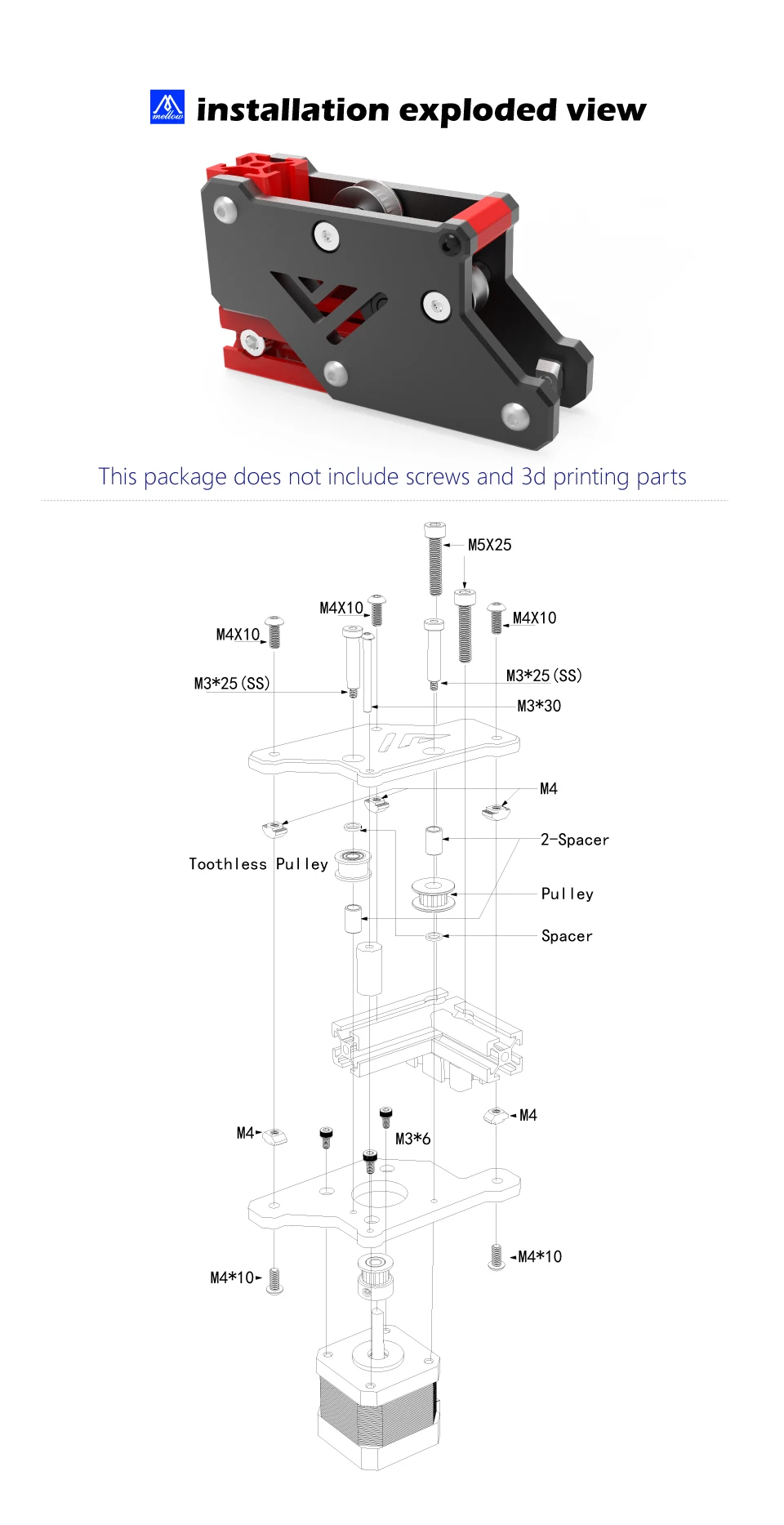 mellow installation exploded view

This package does not include screws and 3d printing parts

M5X25

M4X10

M4X10

M4X10

M3*25(SS)

M3*25(SS)

M3*30

M4

2-Spacer

Toothless Pulley

Pulley

Spacer

M4

M4

M3*6

M4*10

M4*10