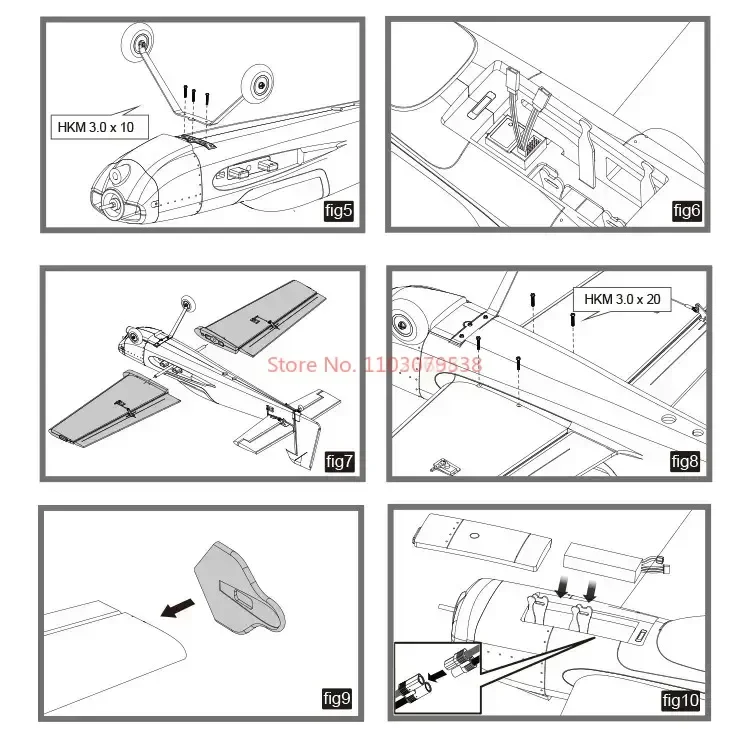 HKM 3.0 x 10

fig5

fig6

Store No. 1103079538

fig7

HKM 3.0 x 20

fig8

fig9

fig10