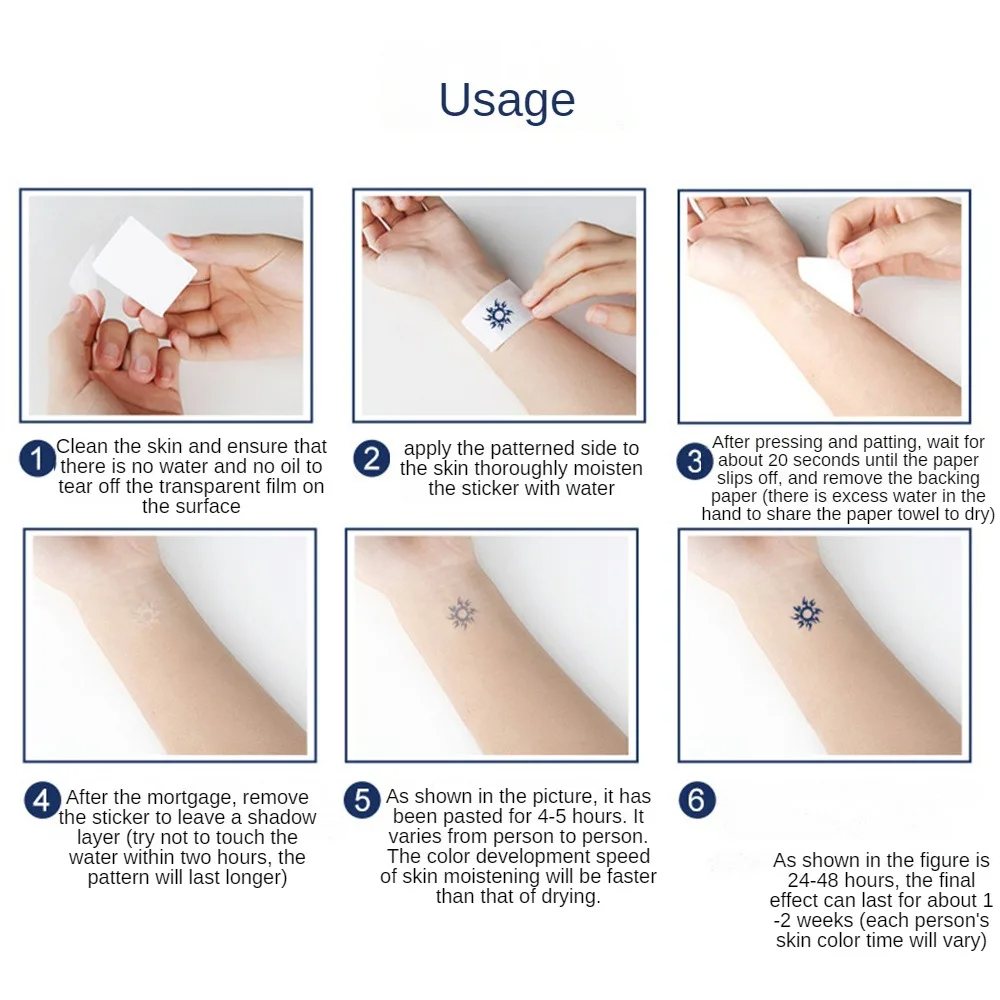 Usage

1 Clean the skin and ensure that there is no water and no oil to tear off the transparent film on the surface

2 apply the patterned side to the skin thoroughly moisten the sticker with water

3 After pressing and patting, wait for about 20 seconds until the paper slips off, and remove the backing paper (there is excess water in the hand to share the paper towel to dry)

4 After the mortgage, remove the sticker to leave a shadow layer (try not to touch the water within two hours, the pattern will last longer)

5 As shown in the picture, it has been pasted for 4-5 hours. It varies from person to person. The color development speed of skin moistening will be faster than that of drying.

6

As shown in the figure is 24-48 hours, the final effect can last for about 1 -2 weeks (each person's skin color time will vary)