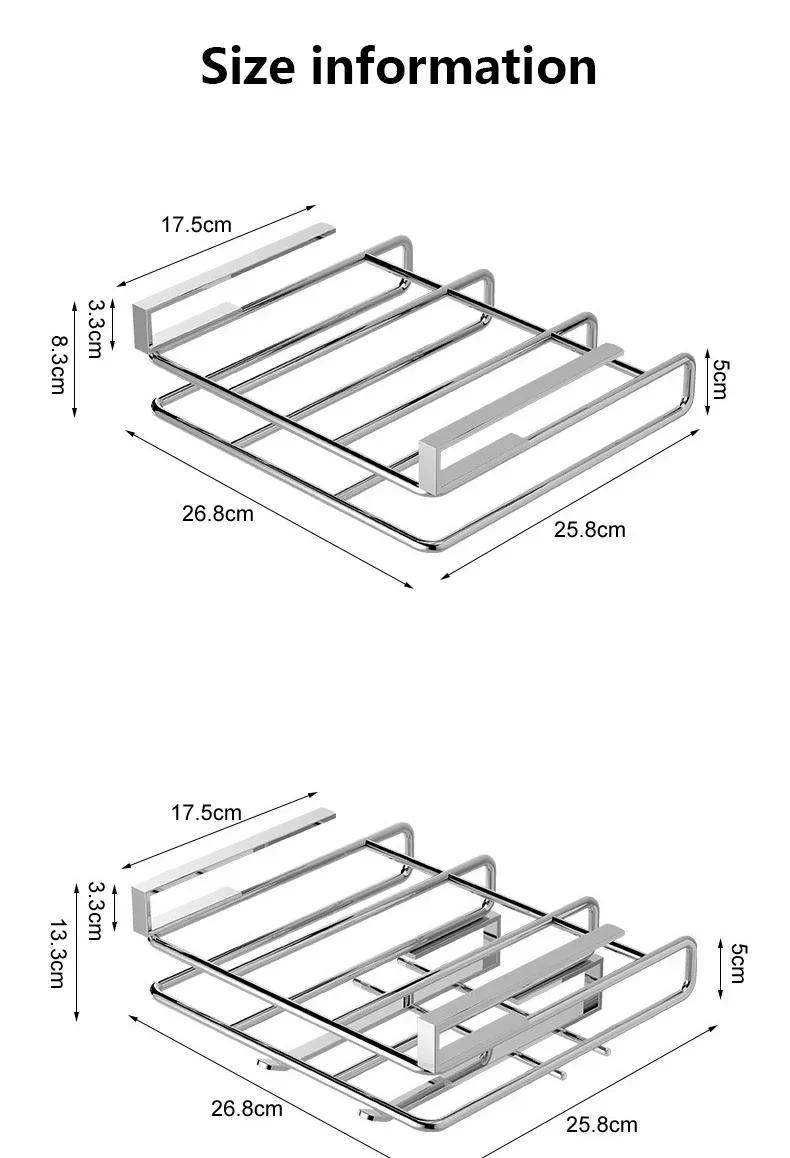 Size information

17.5cm
3.3cm
8.3cm
5cm
26.8cm
25.8cm

17.5cm
3.3cm
13.3cm
5cm
26.8cm
25.8cm