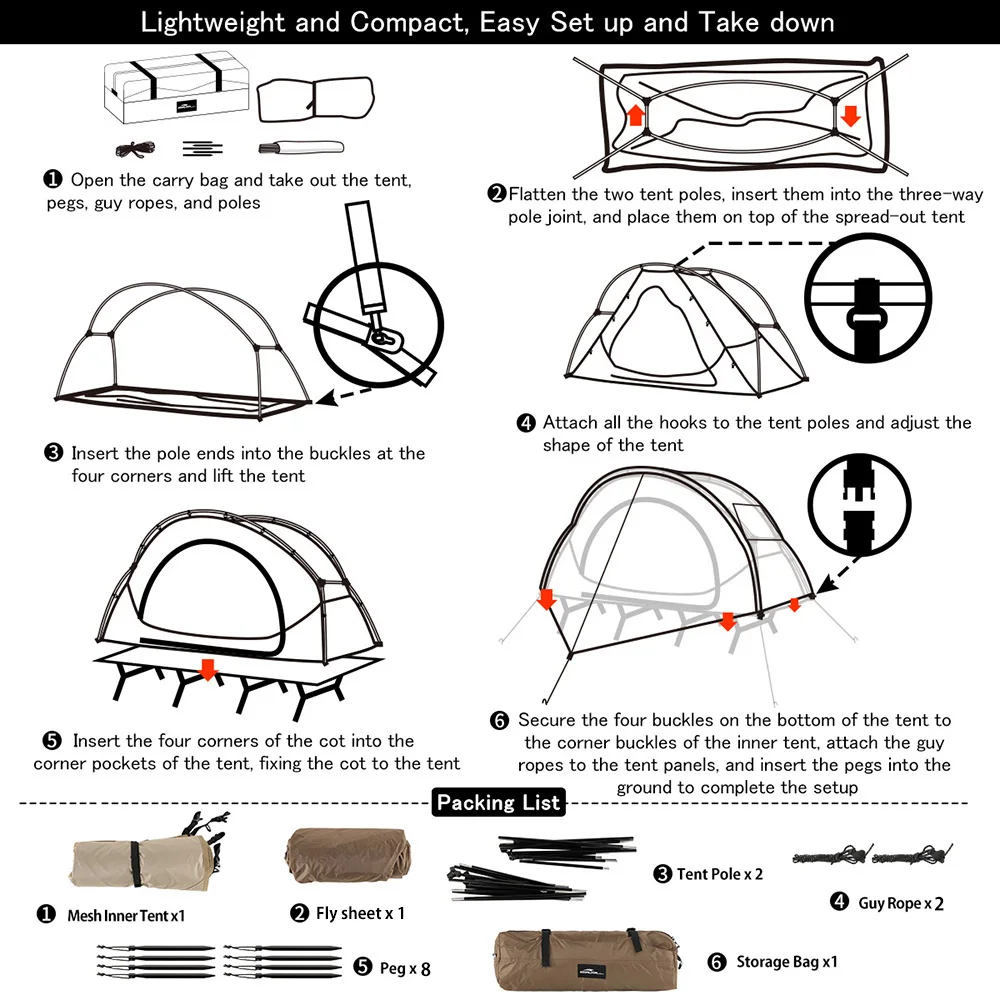 Lightweight and Compact, Easy Set up and Take down

❶ Open the carry bag and take out the tent, pegs, guy ropes, and poles

❷ Flatten the two tent poles, insert them into the three-way pole joint, and place them on top of the spread-out tent

❸ Insert the pole ends into the buckles at the four corners and lift the tent

❹ Attach all the hooks to the tent poles and adjust the shape of the tent

❺ Insert the four corners of the cot into the corner pockets of the tent, fixing the cot to the tent

❻ Secure the four buckles on the bottom of the tent to the corner buckles of the inner tent, attach the guy ropes to the tent panels, and insert the pegs into the ground to complete the setup

Packing List

❶ Mesh Inner Tent x1

❷ Fly sheet x 1

❸ Tent Pole x 2

❹ Guy Rope x 2

❺ Peg x 8

❻ Storage Bag x1