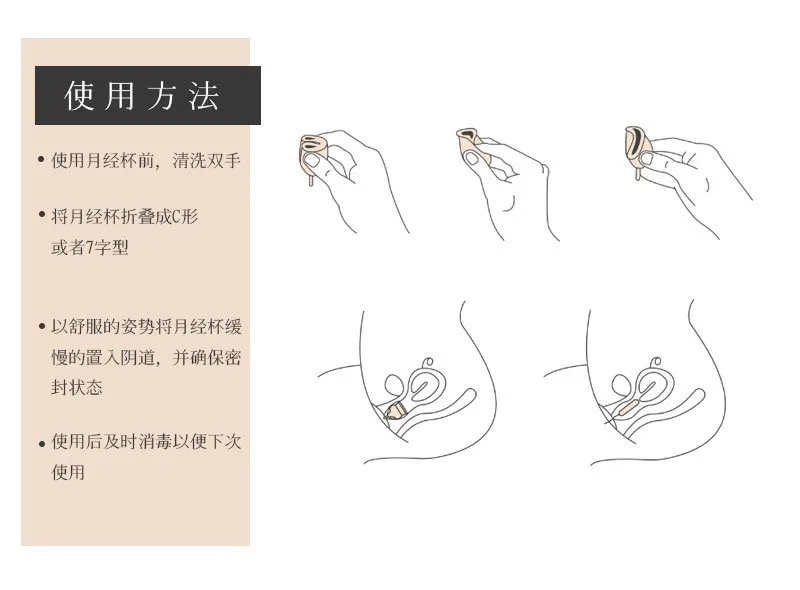 使用方法

• 使用月经杯前，清洗双手

• 将月经杯折叠成C形或者7字型

• 以舒服的姿势将月经杯缓慢的置入阴道，并确保密封状态

• 使用后及时消毒以便下次使用