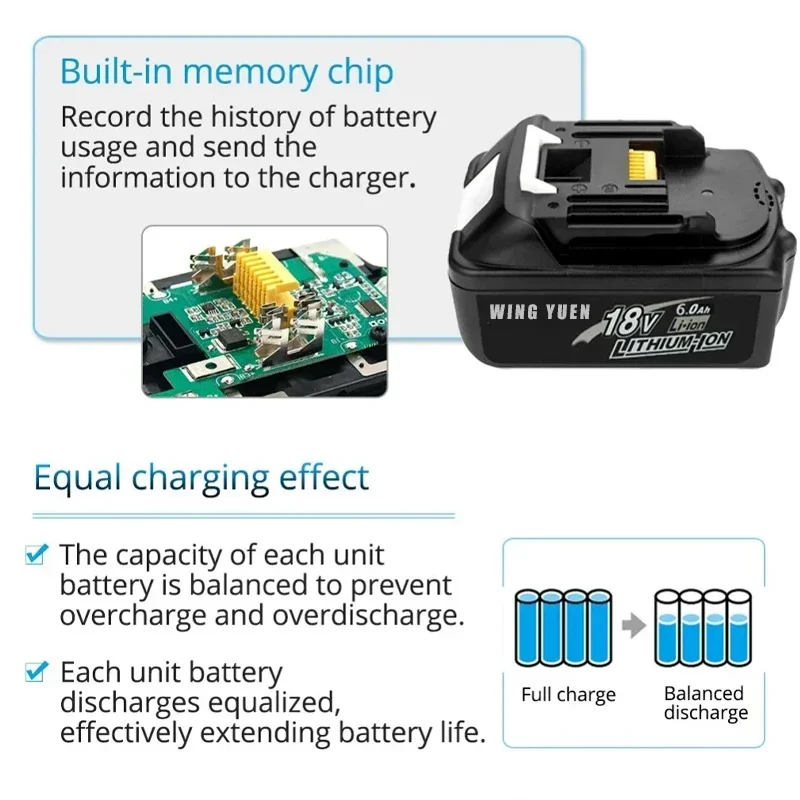 Built-in memory chip

Record the history of battery usage and send the information to the charger.

WING YUEN 18V 6.0Ah Li-ion LITHIUM-ION

Equal charging effect

The capacity of each unit battery is balanced to prevent overcharge and overdischarge.

Each unit battery discharges equalized, effectively extending battery life.

Full charge

Balanced discharge