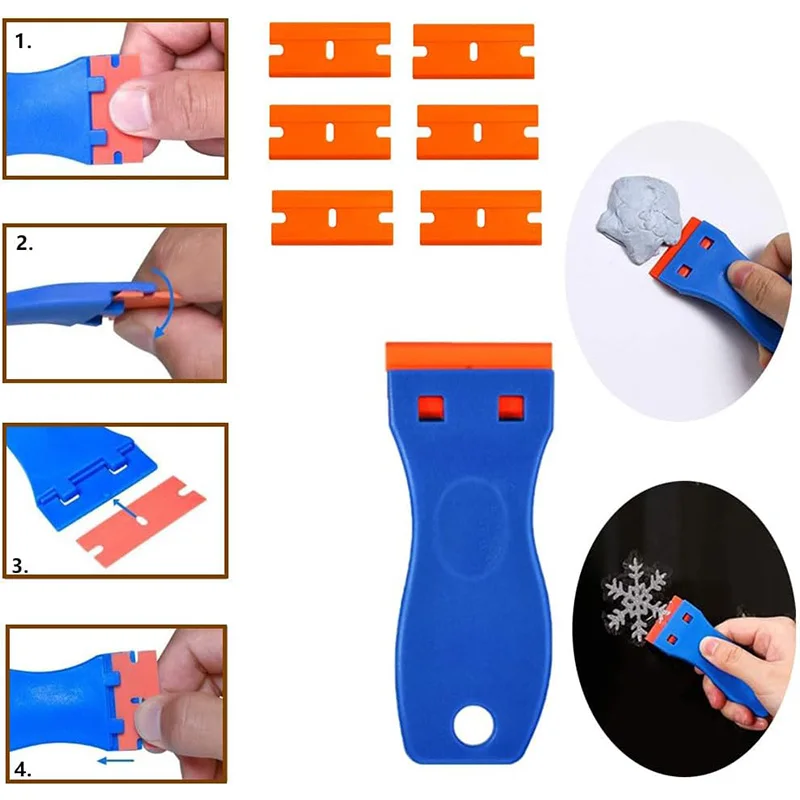 1.

2.

3.

4.