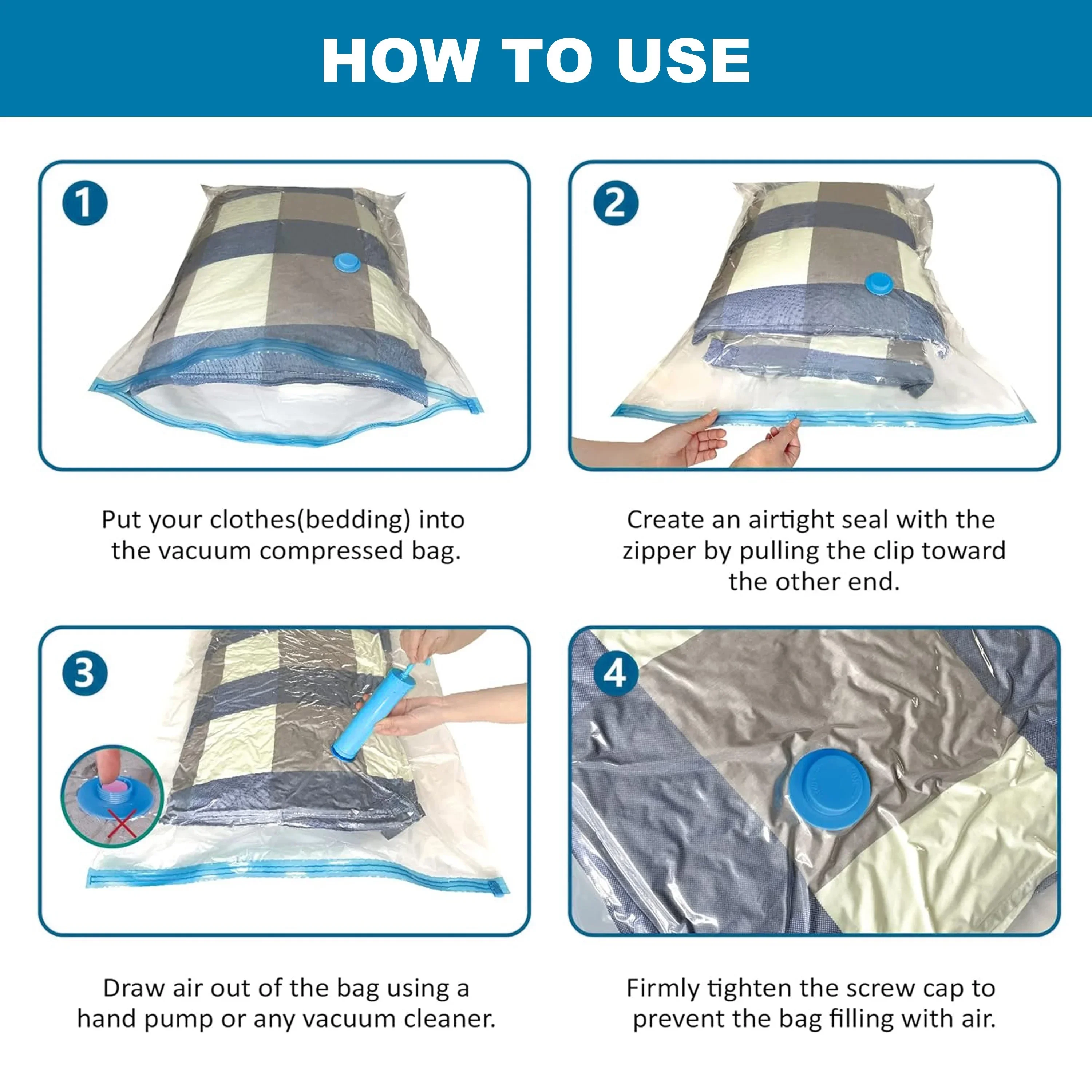 HOW TO USE

1

Put your clothes(bedding) into the vacuum compressed bag.

2

Create an airtight seal with the zipper by pulling the clip toward the other end.

3

Draw air out of the bag using a hand pump or any vacuum cleaner.

4

Firmly tighten the screw cap to prevent the bag filling with air.