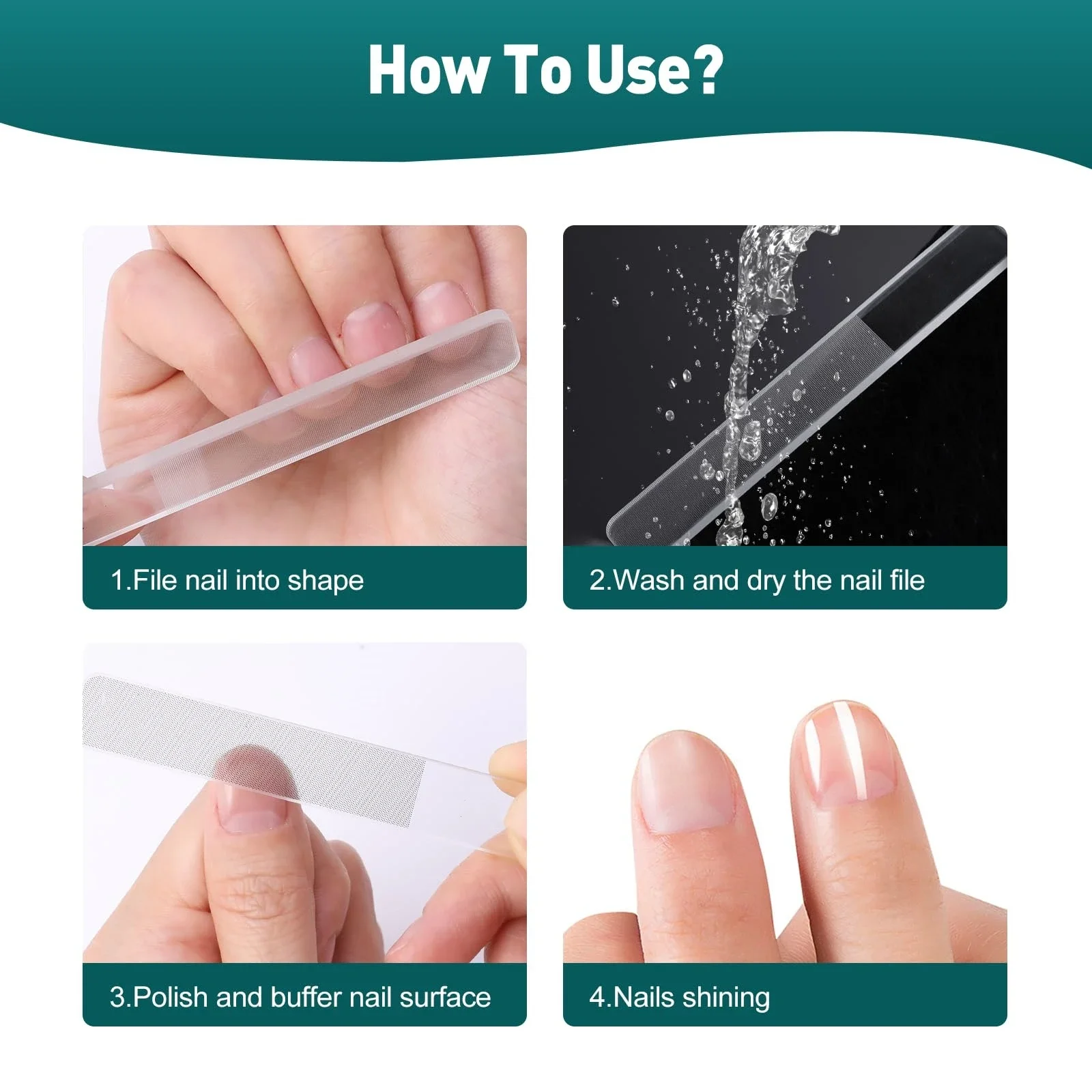 How To Use?

1.File nail into shape

2.Wash and dry the nail file

3.Polish and buffer nail surface

4.Nails shining