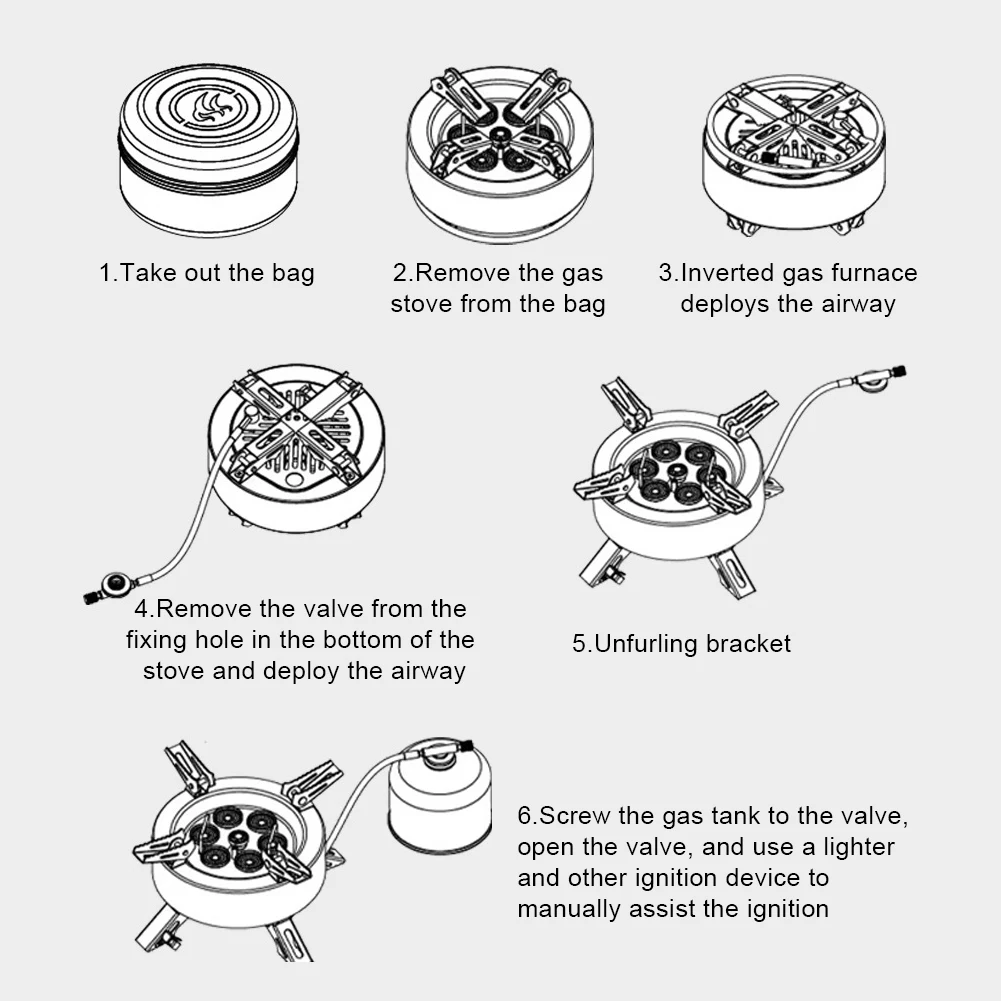 1.Take out the bag

2.Remove the gas stove from the bag

3.Inverted gas furnace deploys the airway

4.Remove the valve from the fixing hole in the bottom of the stove and deploy the airway

5.Unfurling bracket

6.Screw the gas tank to the valve, open the valve, and use a lighter and other ignition device to manually assist the ignition