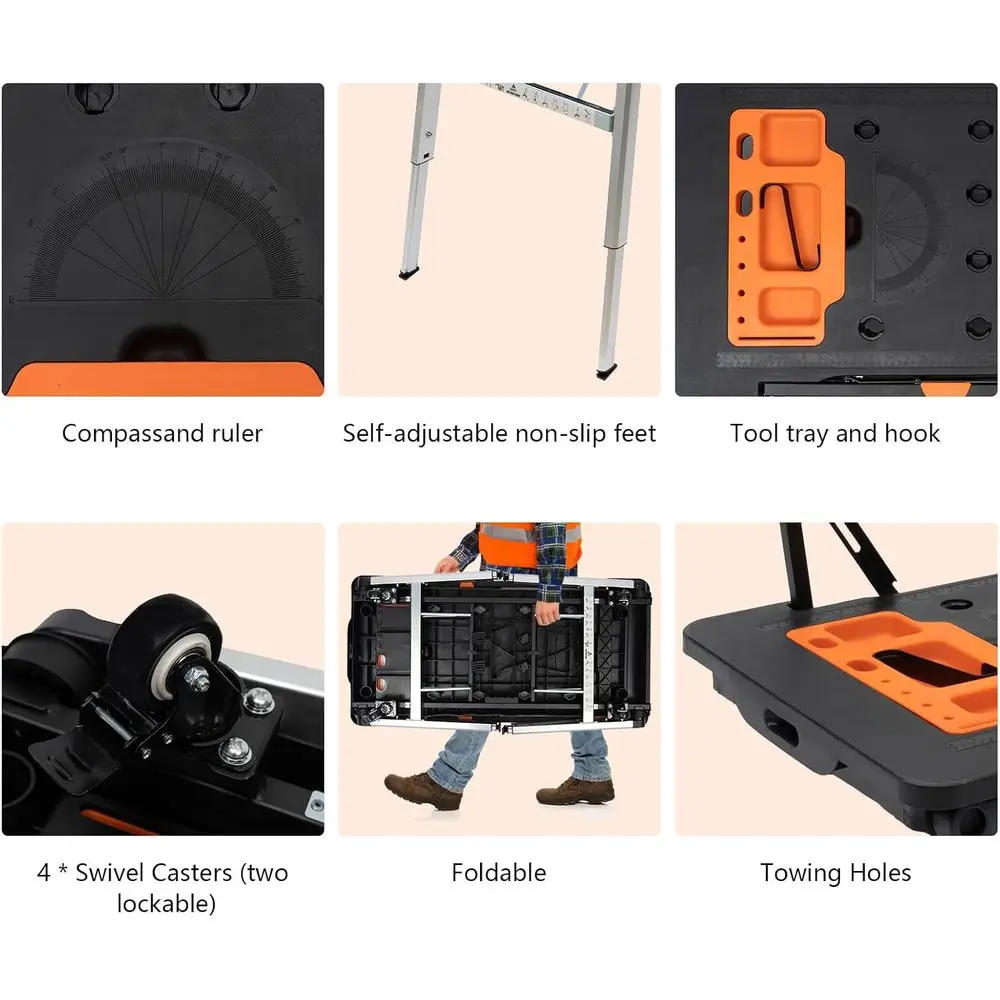 Compassand ruler

Self-adjustable non-slip feet

Tool tray and hook

4 * Swivel Casters (two lockable)

Foldable

Towing Holes