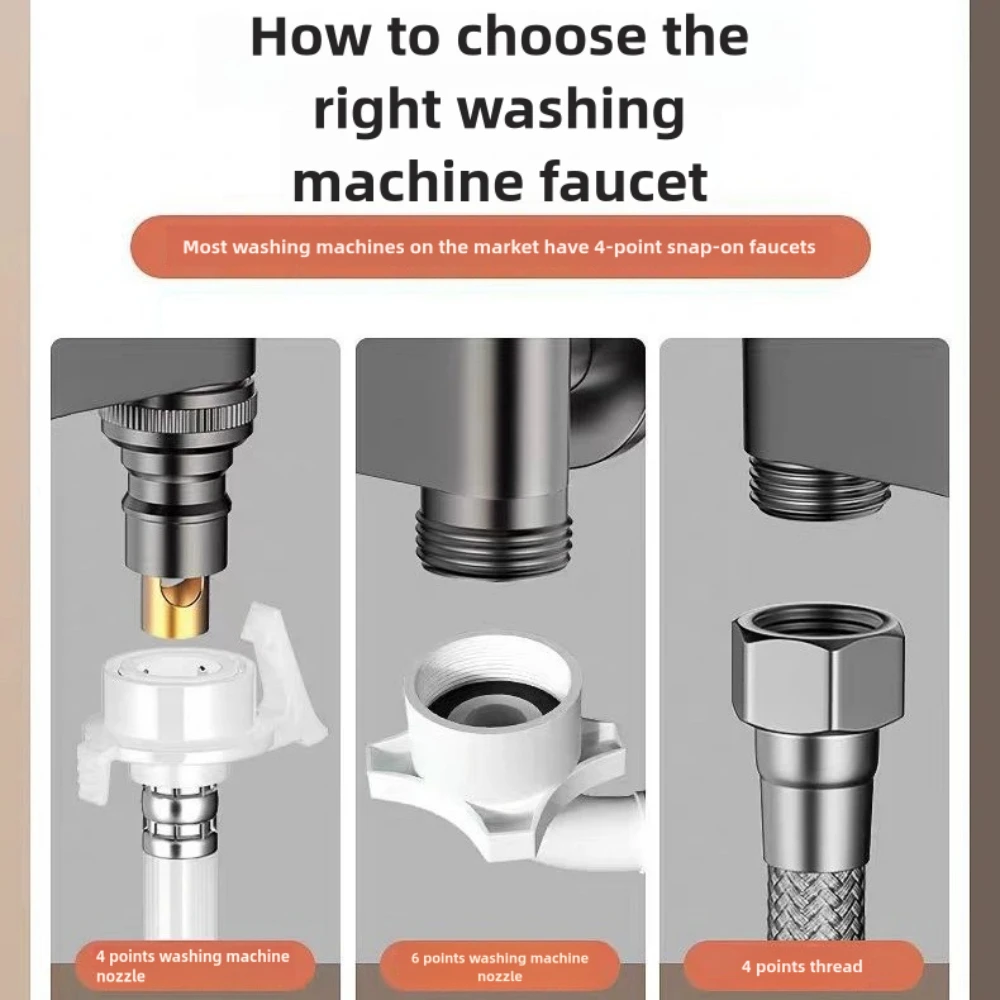 How to choose the right washing machine faucet

Most washing machines on the market have 4-point snap-on faucets

4 points washing machine nozzle

6 points washing machine nozzle

4 points thread