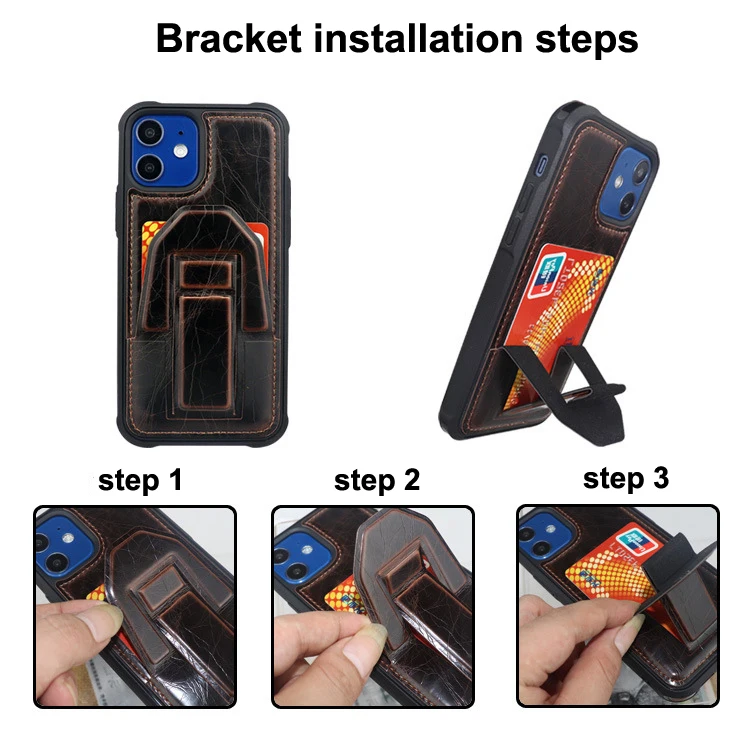 Bracket installation steps

step 1

step 2

step 3