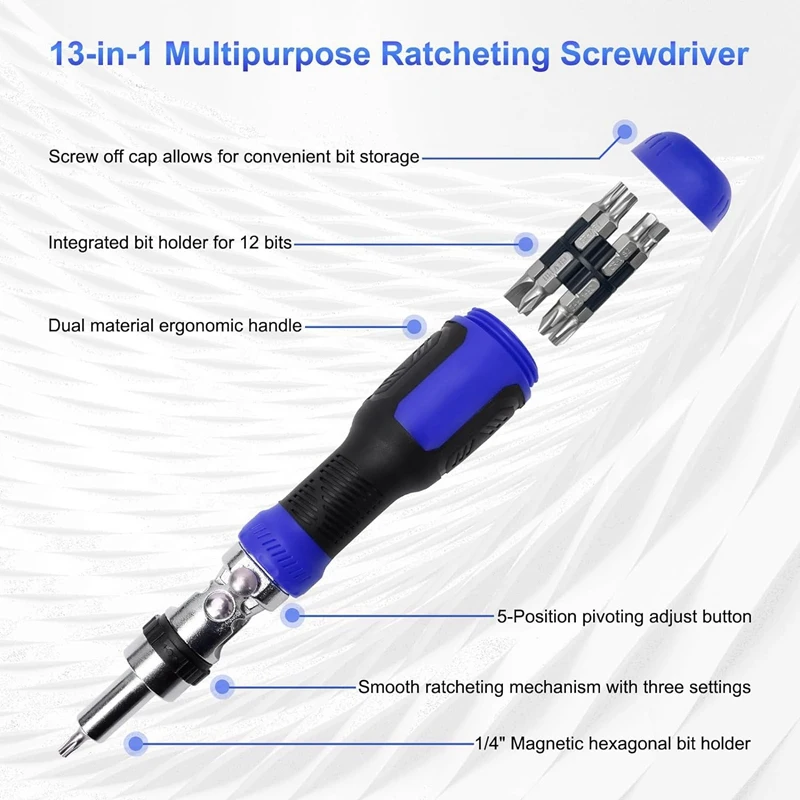 13-in-1 Multipurpose Ratcheting Screwdriver

Screw off cap allows for convenient bit storage

Integrated bit holder for 12 bits

Dual material ergonomic handle

5-Position pivoting adjust button

Smooth ratcheting mechanism with three settings

1/4" Magnetic hexagonal bit holder