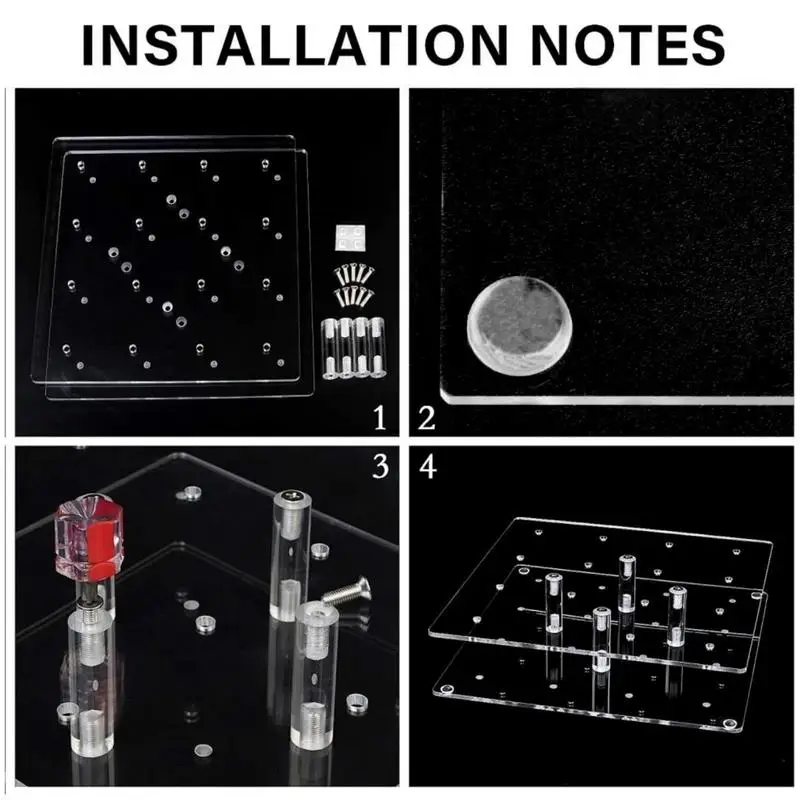 INSTALLATION NOTES

1

2

3

4