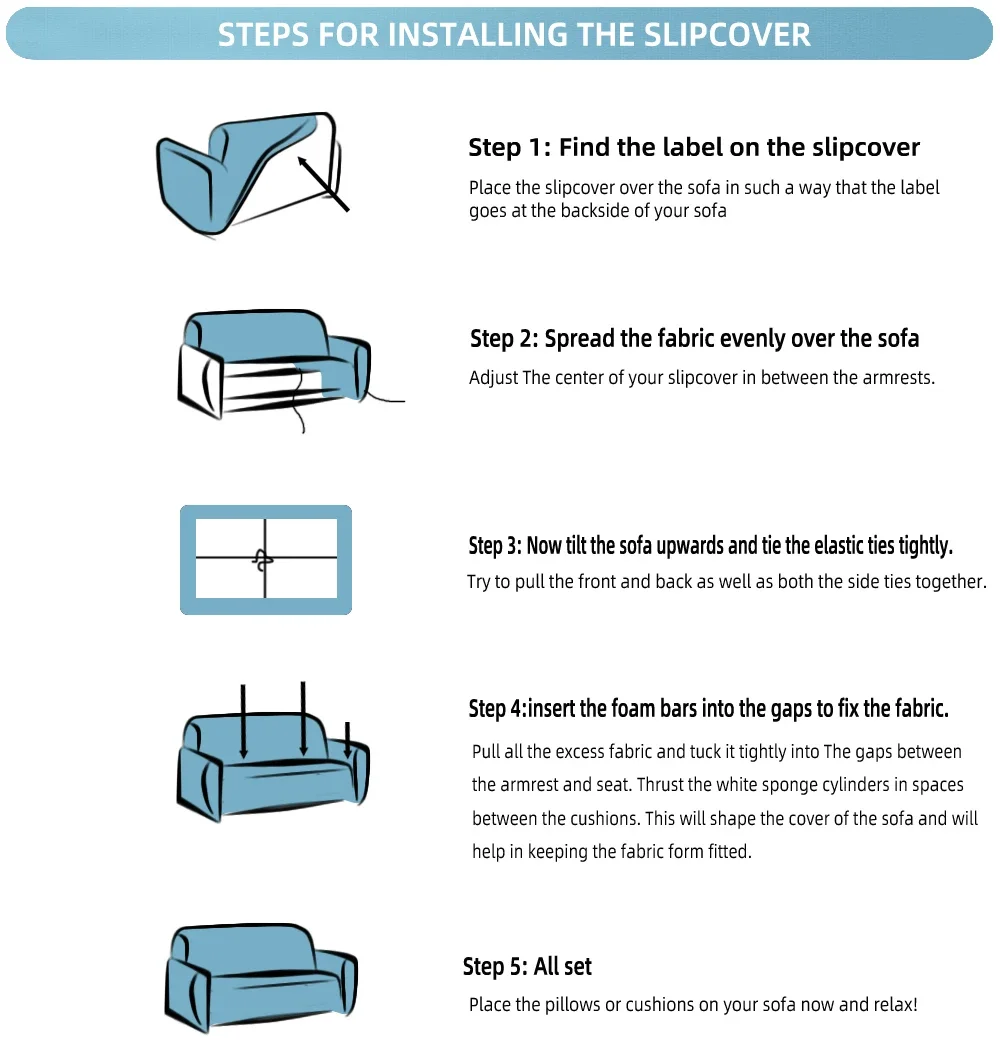 STEPS FOR INSTALLING THE SLIPCOVER

Step 1: Find the label on the slipcover

Place the slipcover over the sofa in such a way that the label goes at the backside of your sofa

Step 2: Spread the fabric evenly over the sofa

Adjust The center of your slipcover in between the armrests.

Step 3: Now tilt the sofa upwards and tie the elastic ties tightly.

Try to pull the front and back as well as both the side ties together.

Step 4:insert the foam bars into the gaps to fix the fabric.

Pull all the excess fabric and tuck it tightly into The gaps between the armrest and seat. Thrust the white sponge cylinders in spaces between the cushions. This will shape the cover of the sofa and will help in keeping the fabric form fitted.

Step 5: All set

Place the pillows or cushions on your sofa now and relax!