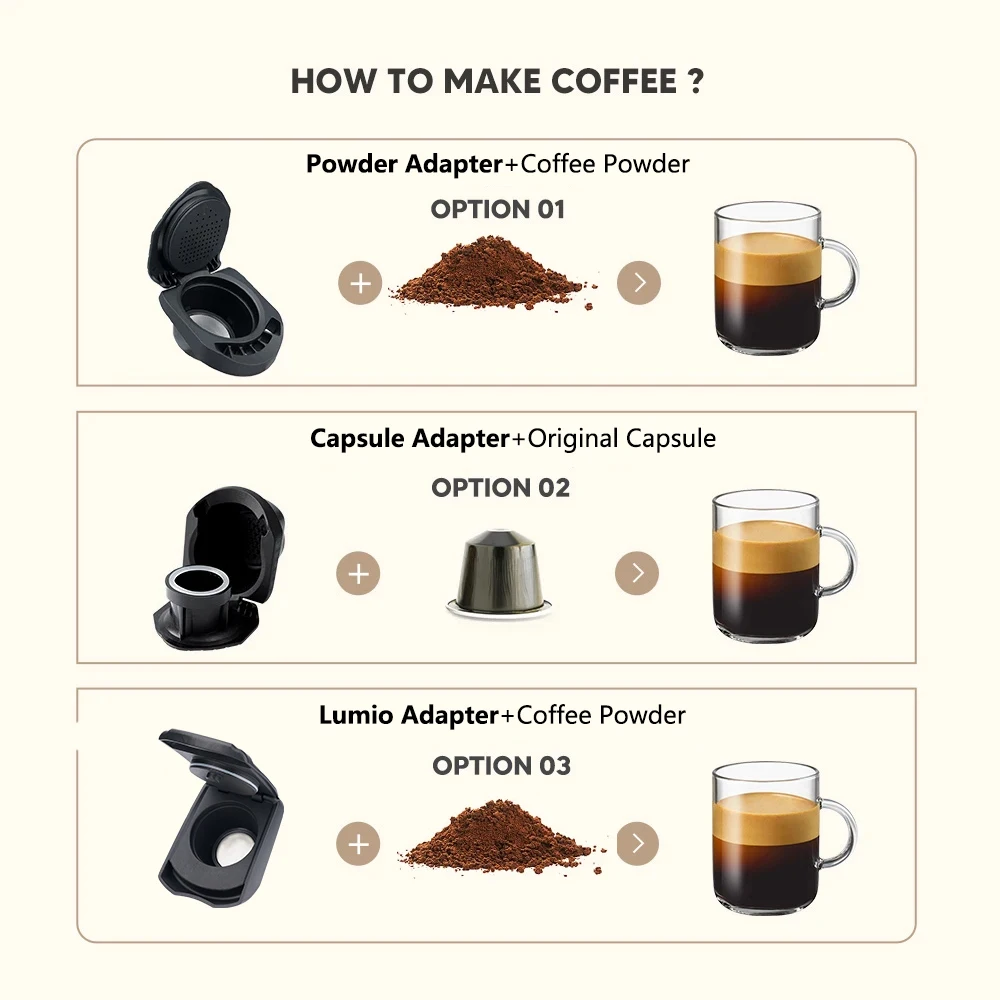 HOW TO MAKE COFFEE ?

Powder Adapter+Coffee Powder

OPTION 01

Capsule Adapter+Original Capsule

OPTION 02

Lumio Adapter+Coffee Powder

OPTION 03