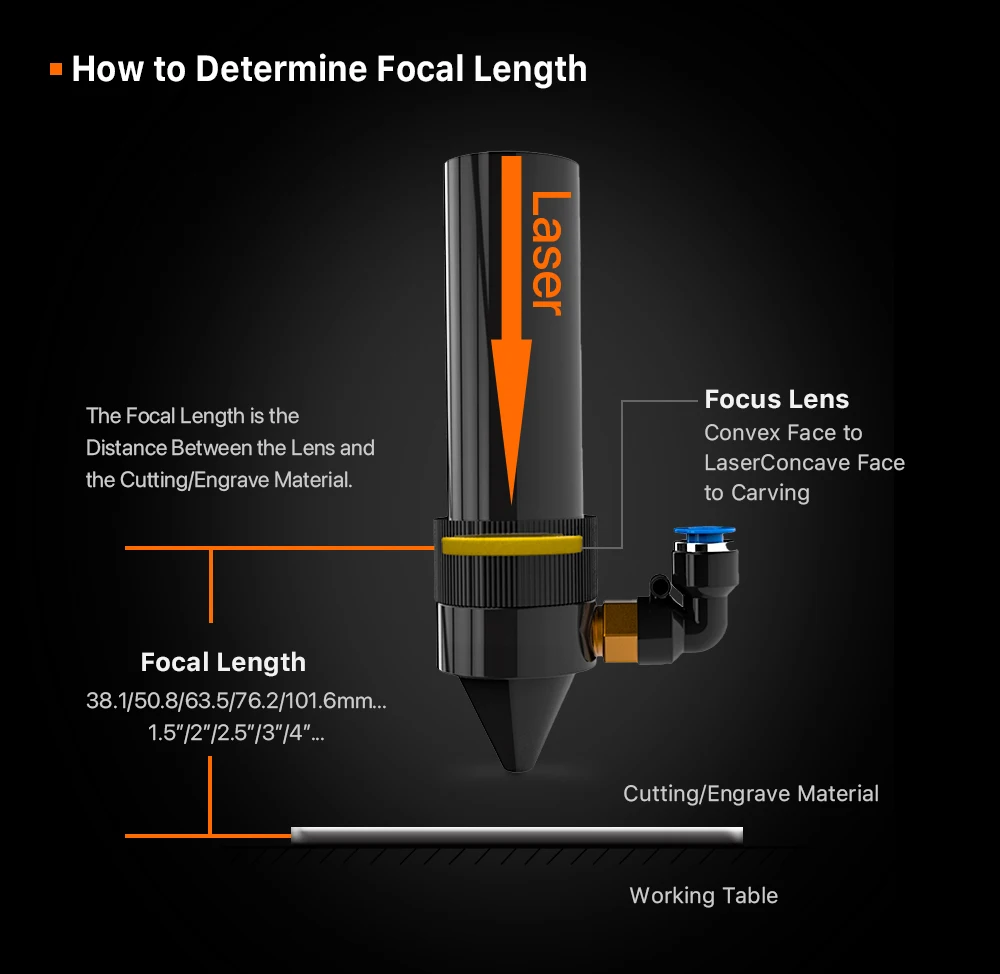 How to Determine Focal Length

Laser

The Focal Length is the Distance Between the Lens and the Cutting/Engrave Material.

Focus Lens
Convex Face to LaserConcave Face to Carving

Focal Length
38.1/50.8/63.5/76.2/101.6mm...
1.5"/2"/2.5"/3"/4"...

Cutting/Engrave Material

Working Table