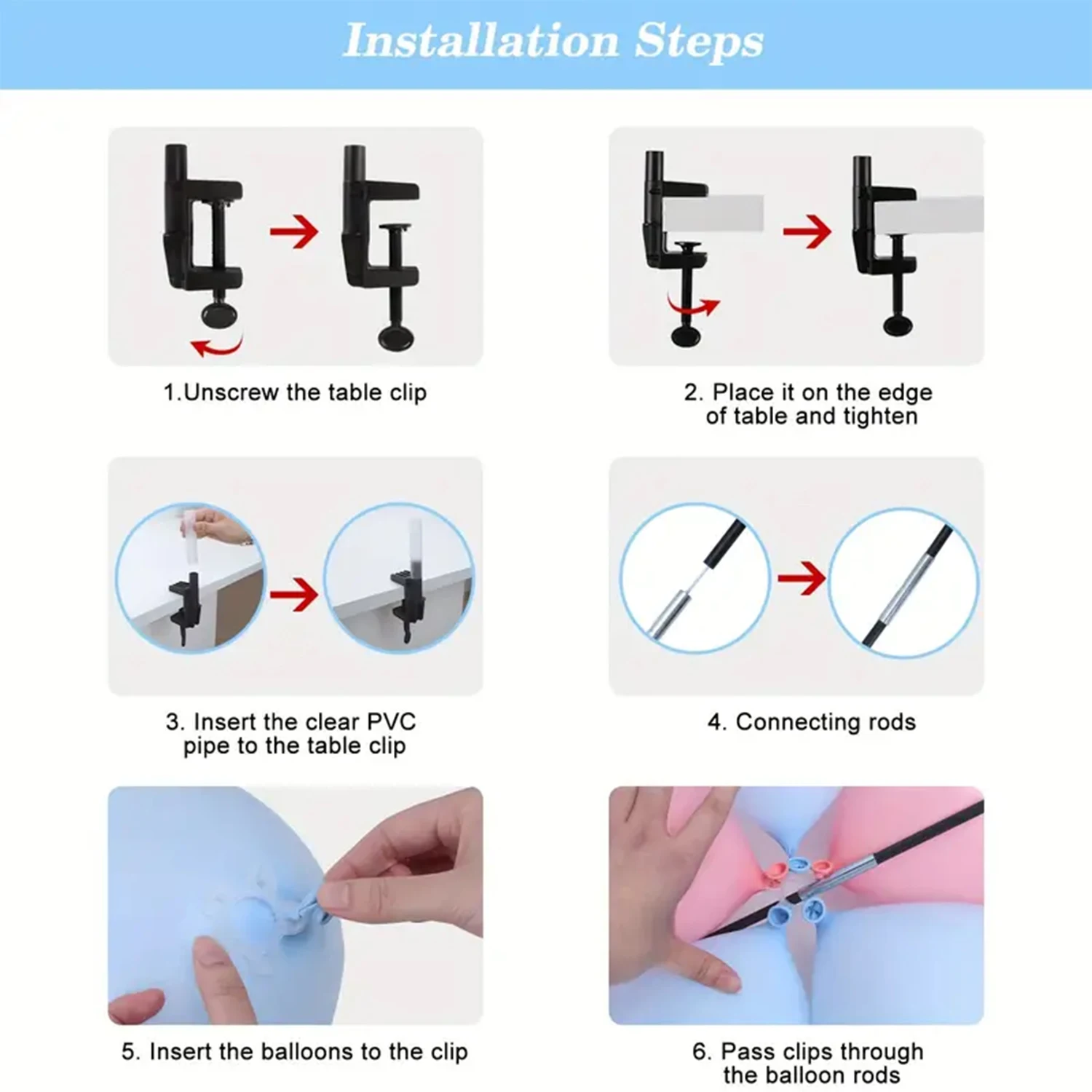 Installation Steps

1.Unscrew the table clip

2. Place it on the edge of table and tighten

3. Insert the clear PVC pipe to the table clip

4. Connecting rods

5. Insert the balloons to the clip

6. Pass clips through the balloon rods