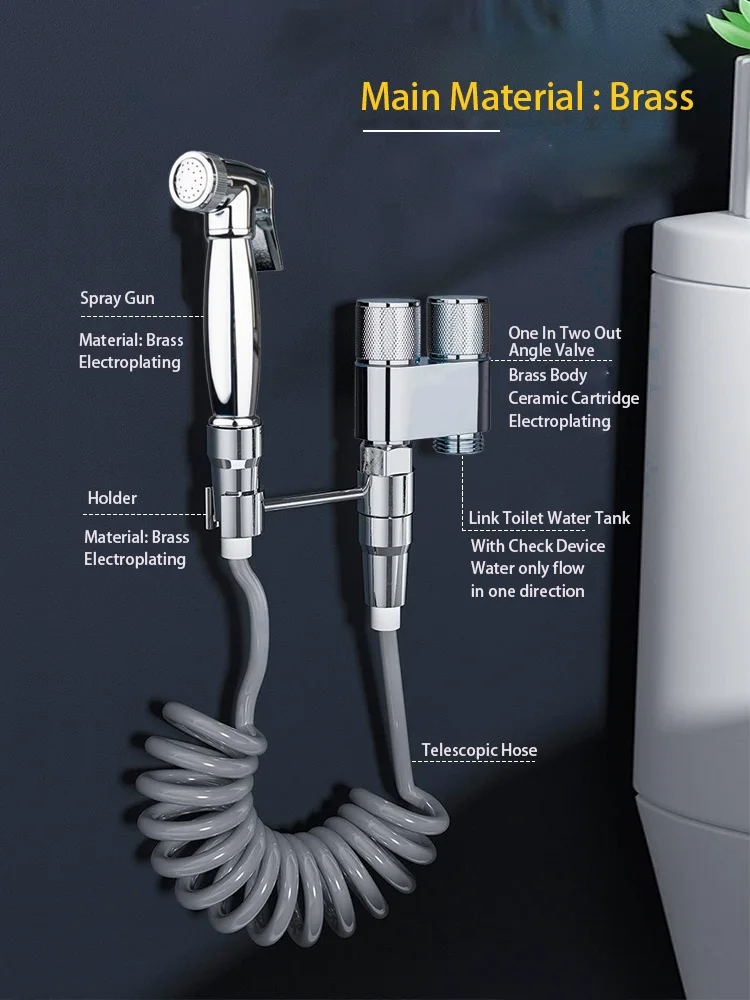 Main Material : Brass

Spray Gun

Material: Brass
Electroplating

One In Two Out
Angle Valve

Brass Body
Ceramic Cartridge
Electroplating

Holder

Material: Brass
Electroplating

Link Toilet Water Tank

With Check Device
Water only flow
in one direction

Telescopic Hose