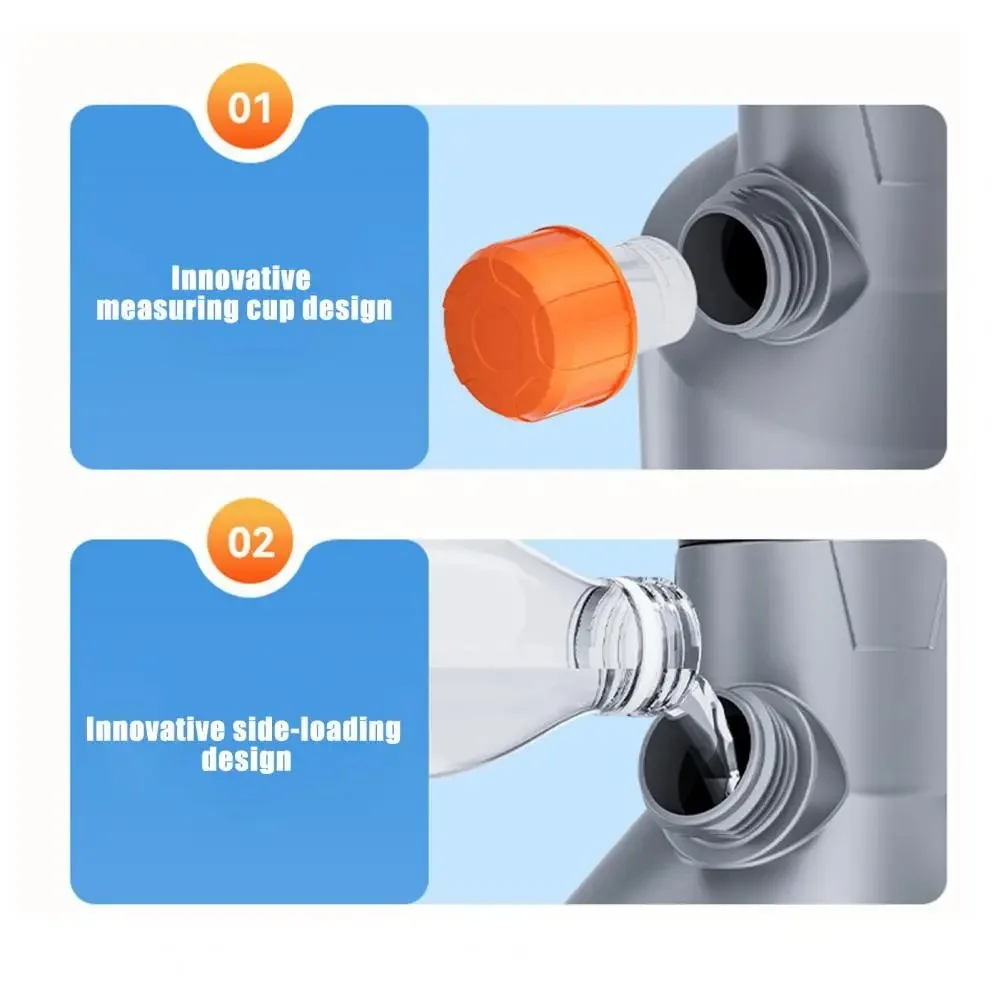 01

Innovative measuring cup design

02

Innovative side-loading design