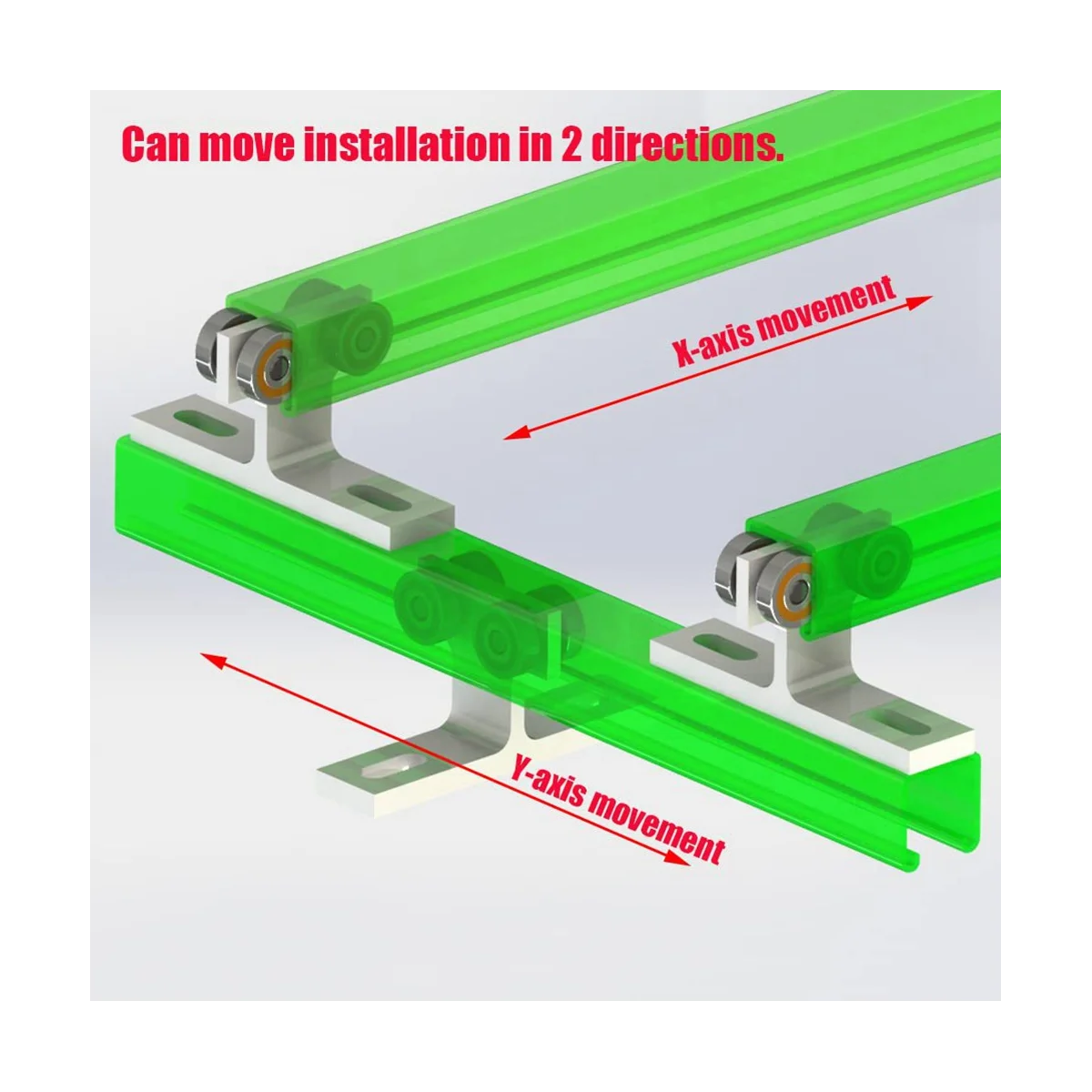 Can move installation in 2 directions.

X-axis movement

Y-axis movement